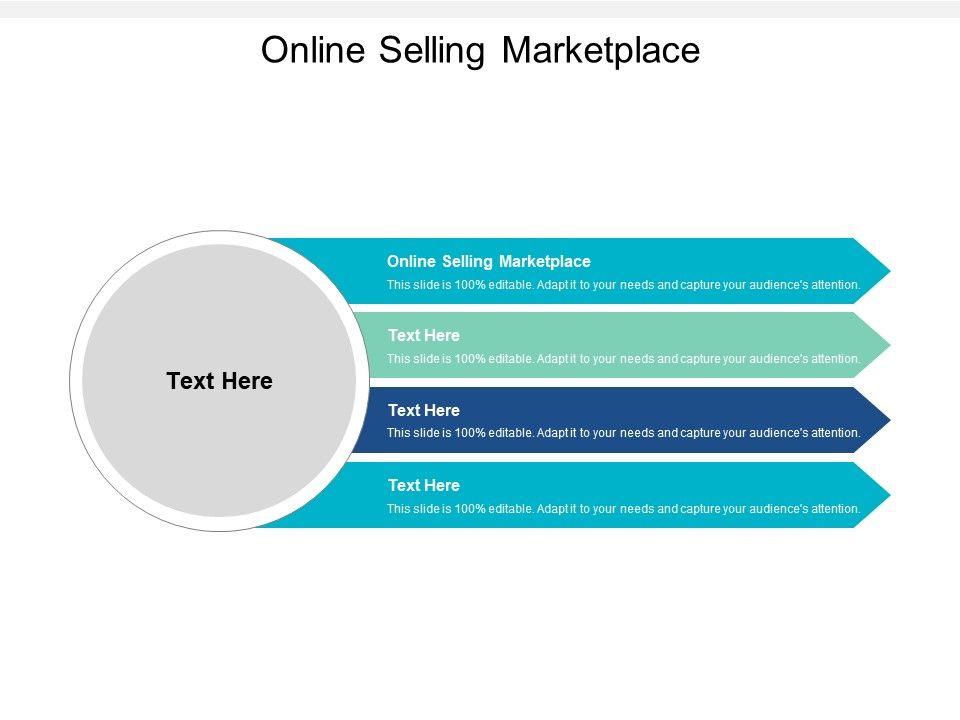 Online Selling Marketplace

Text Here

Online Selling Marketplace
This slide is 100% editable. Adapt it to your needs and capture your audience's attention.

Text Here
This slide is 100% editable. Adapt it to your needs and capture your audience's attention.

Text Here
This slide is 100% editable. Adapt it to your needs and capture your audience's attention.

Text Here
This slide is 100% editable. Adapt it to your needs and capture your audience's attention.