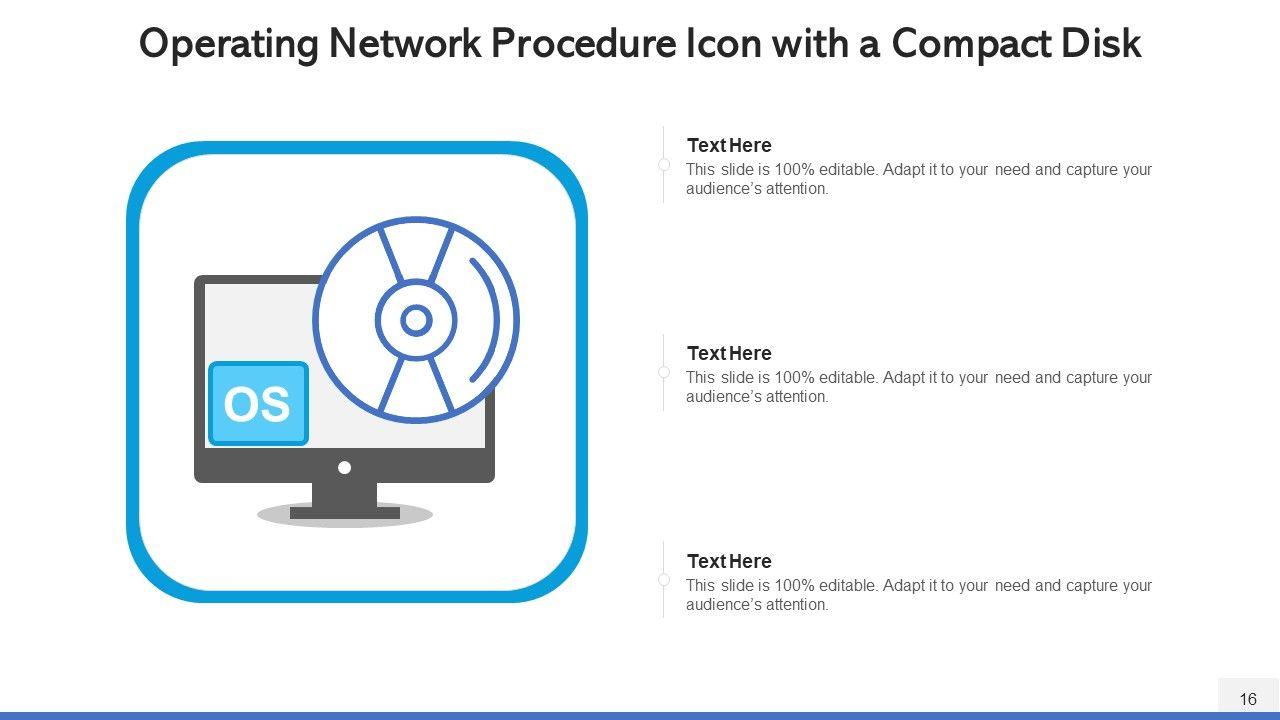 Operating Network Procedure Icon with a Compact Disk

OS

Text Here
This slide is 100% editable. Adapt it to your need and capture your audience's attention.

Text Here
This slide is 100% editable. Adapt it to your need and capture your audience's attention.

Text Here
This slide is 100% editable. Adapt it to your need and capture your audience's attention.

16