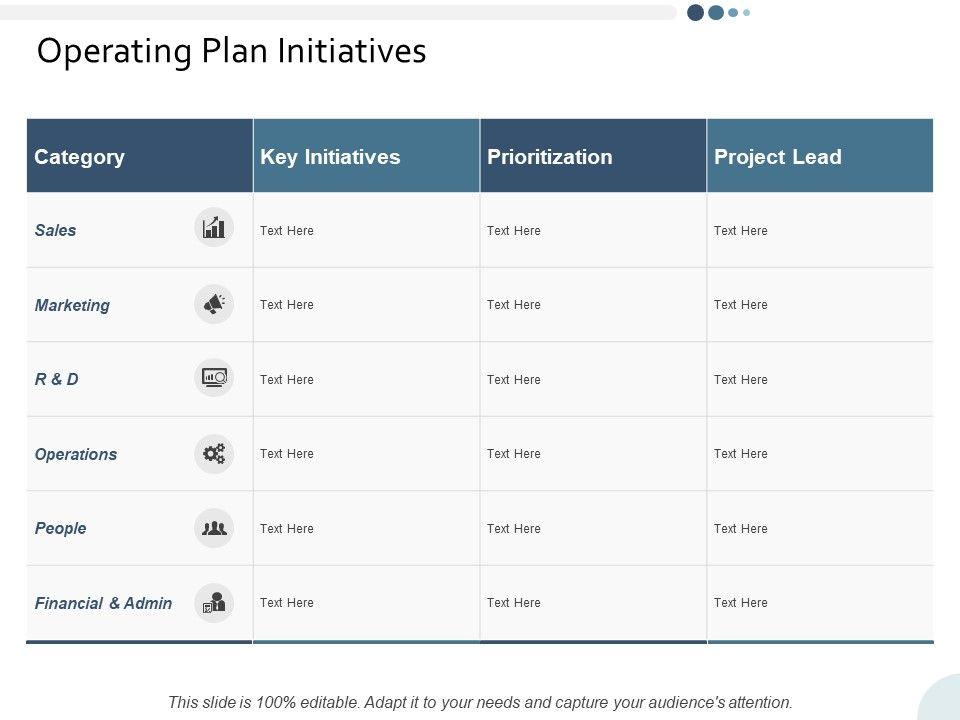 Operating Plan Initiatives

| Category | Key Initiatives | Prioritization | Project Lead |
|---|---|---|---|
| Sales | Text Here | Text Here | Text Here |
| Marketing | Text Here | Text Here | Text Here |
| R & D | Text Here | Text Here | Text Here |
| Operations | Text Here | Text Here | Text Here |
| People | Text Here | Text Here | Text Here |
| Financial & Admin | Text Here | Text Here | Text Here |

This slide is 100% editable. Adapt it to your needs and capture your audience's attention.