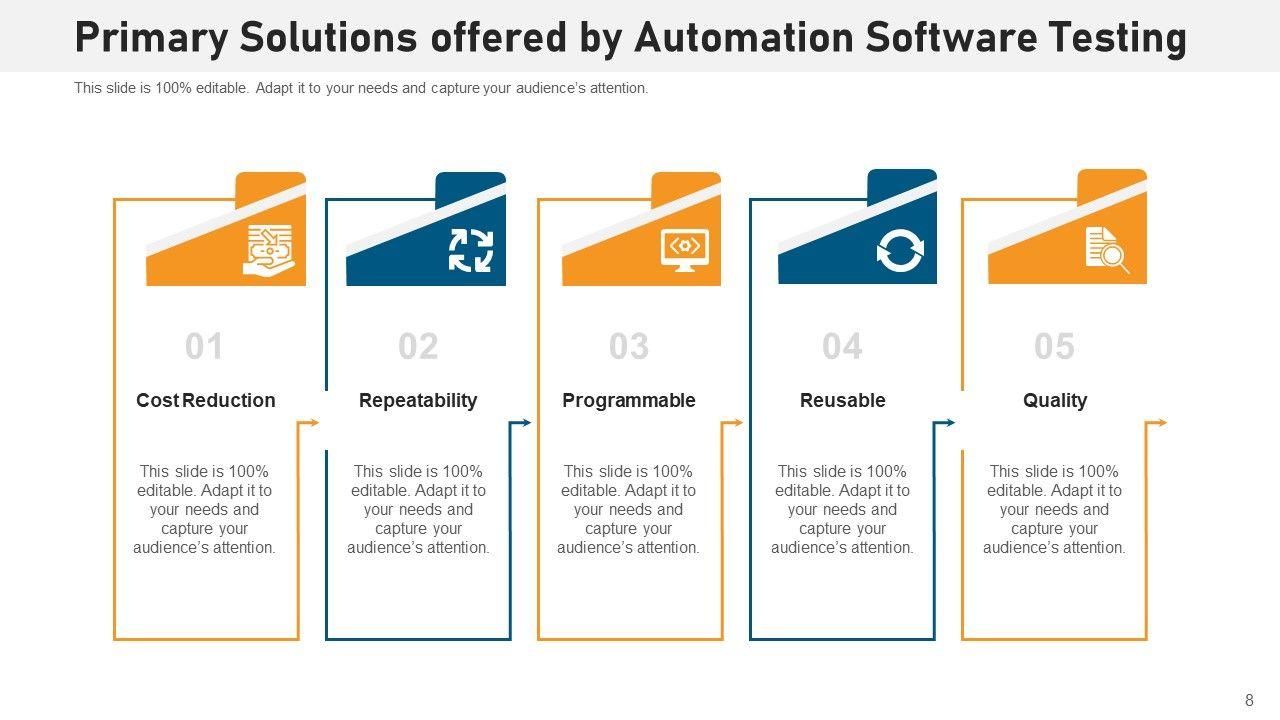 Primary Solutions offered by Automation Software Testing

This slide is 100% editable. Adapt it to your needs and capture your audience's attention.

01

Cost Reduction

This slide is 100% editable. Adapt it to your needs and capture your audience's attention.

02

Repeatability

This slide is 100% editable. Adapt it to your needs and capture your audience's attention.

03

Programmable

This slide is 100% editable. Adapt it to your needs and capture your audience's attention.

04

Reusable

This slide is 100% editable. Adapt it to your needs and capture your audience's attention.

05

Quality

This slide is 100% editable. Adapt it to your needs and capture your audience's attention.

8