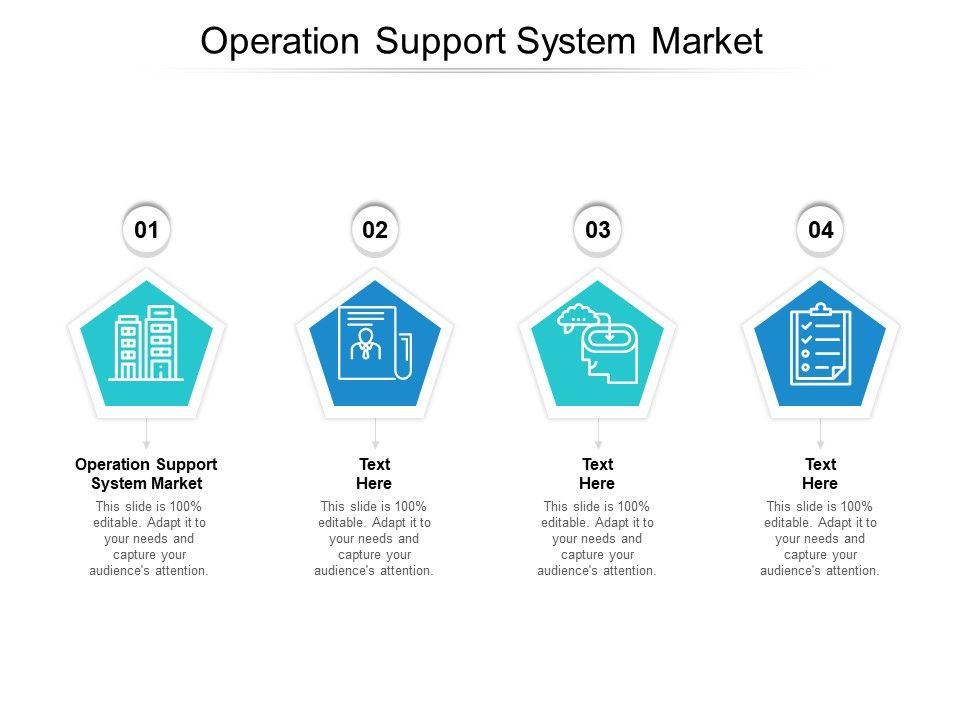 Operation Support System Market

01

Operation Support System Market

This slide is 100% editable. Adapt it to your needs and capture your audience's attention.

02

Text Here

This slide is 100% editable. Adapt it to your needs and capture your audience's attention.

03

Text Here

This slide is 100% editable. Adapt it to your needs and capture your audience's attention.

04

Text Here

This slide is 100% editable. Adapt it to your needs and capture your audience's attention.