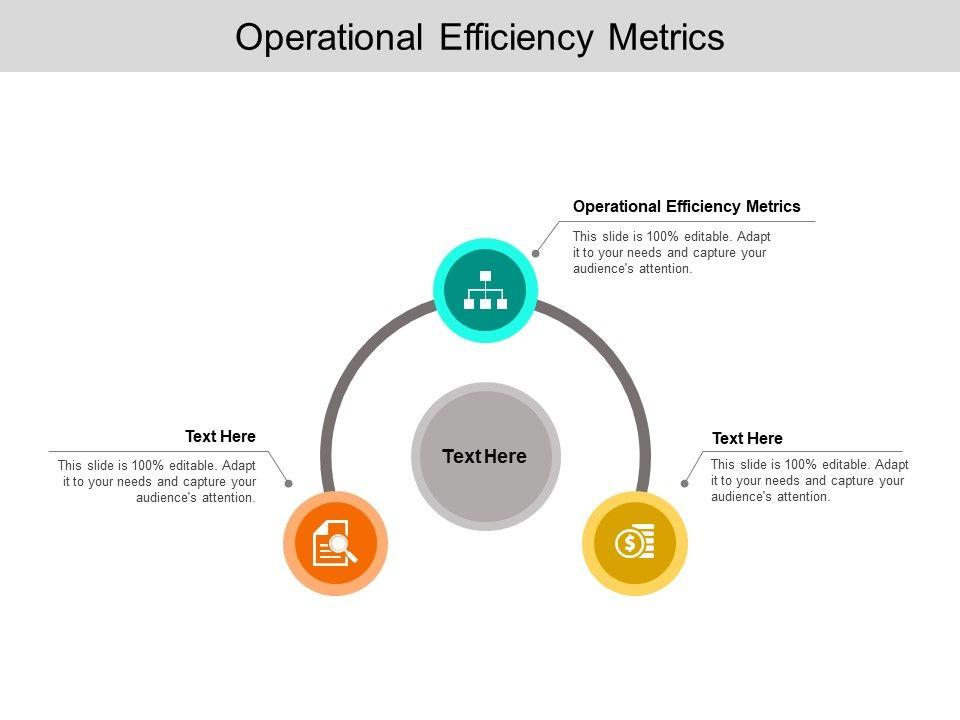 Operational Efficiency Metrics

Operational Efficiency Metrics

This slide is 100% editable. Adapt it to your needs and capture your audience's attention.

Text Here

This slide is 100% editable. Adapt it to your needs and capture your audience's attention.

Text Here

Text Here

This slide is 100% editable. Adapt it to your needs and capture your audience's attention.