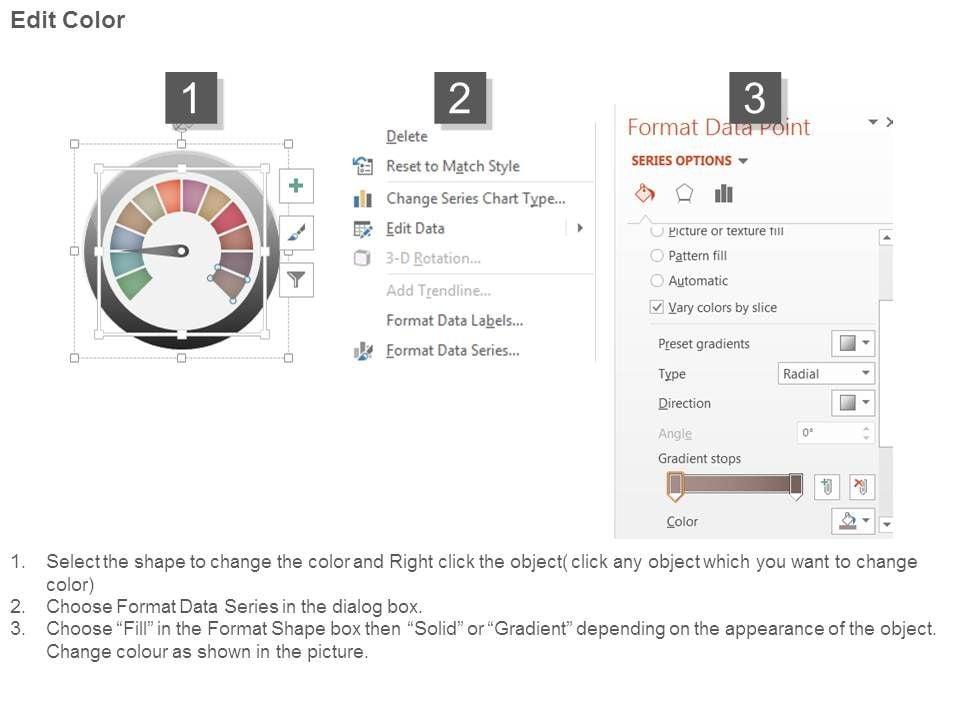 Edit Color

1

2

Delete
Reset to Match Style
Change Series Chart Type...
Edit Data
3-D Rotation...
Add Trendline...
Format Data Labels...
Format Data Series...

3

Format Data Point
SERIES OPTIONS
Picture or texture fill
Pattern fill
Automatic
Vary colors by slice
Preset gradients
Type Radial
Direction
Angle 0°
Gradient stops
Color

1. Select the shape to change the color and Right click the object( click any object which you want to change color)
2. Choose Format Data Series in the dialog box.
3. Choose “Fill” in the Format Shape box then “Solid” or “Gradient” depending on the appearance of the object. Change colour as shown in the picture.