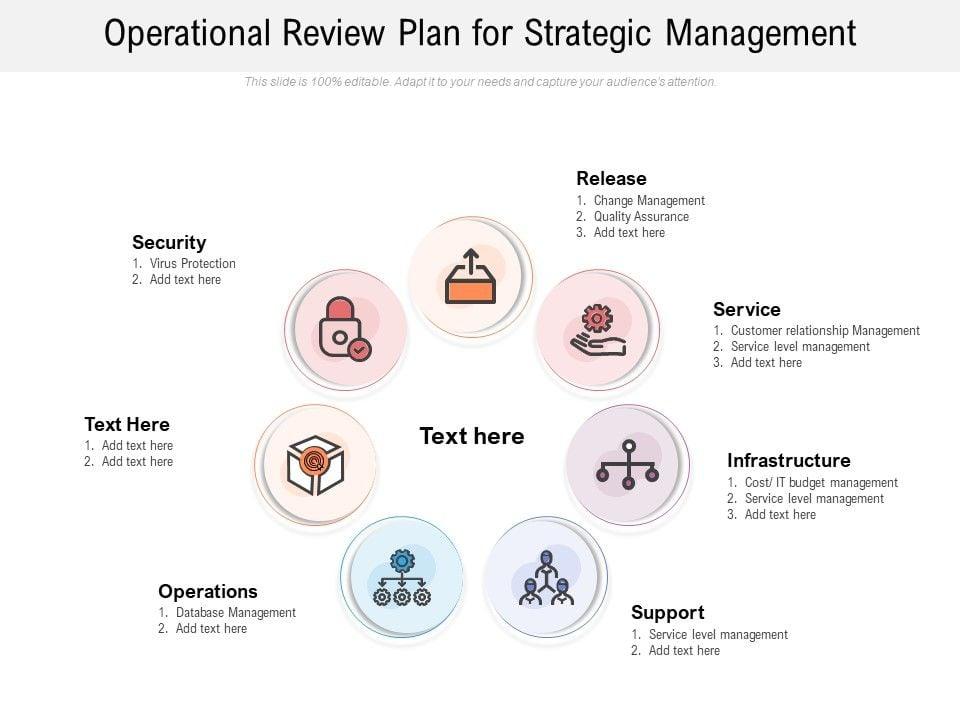 Operational Review Plan for Strategic Management

This slide is 100% editable. Adapt it to your needs and capture your audience's attention.

Release
1. Change Management
2. Quality Assurance
3. Add text here

Security
1. Virus Protection
2. Add text here

Service
1. Customer relationship Management
2. Service level management
3. Add text here

Text Here
1. Add text here
2. Add text here

Text here

Infrastructure
1. Cost/ IT budget management
2. Service level management
3. Add text here

Operations
1. Database Management
2. Add text here

Support
1. Service level management
2. Add text here