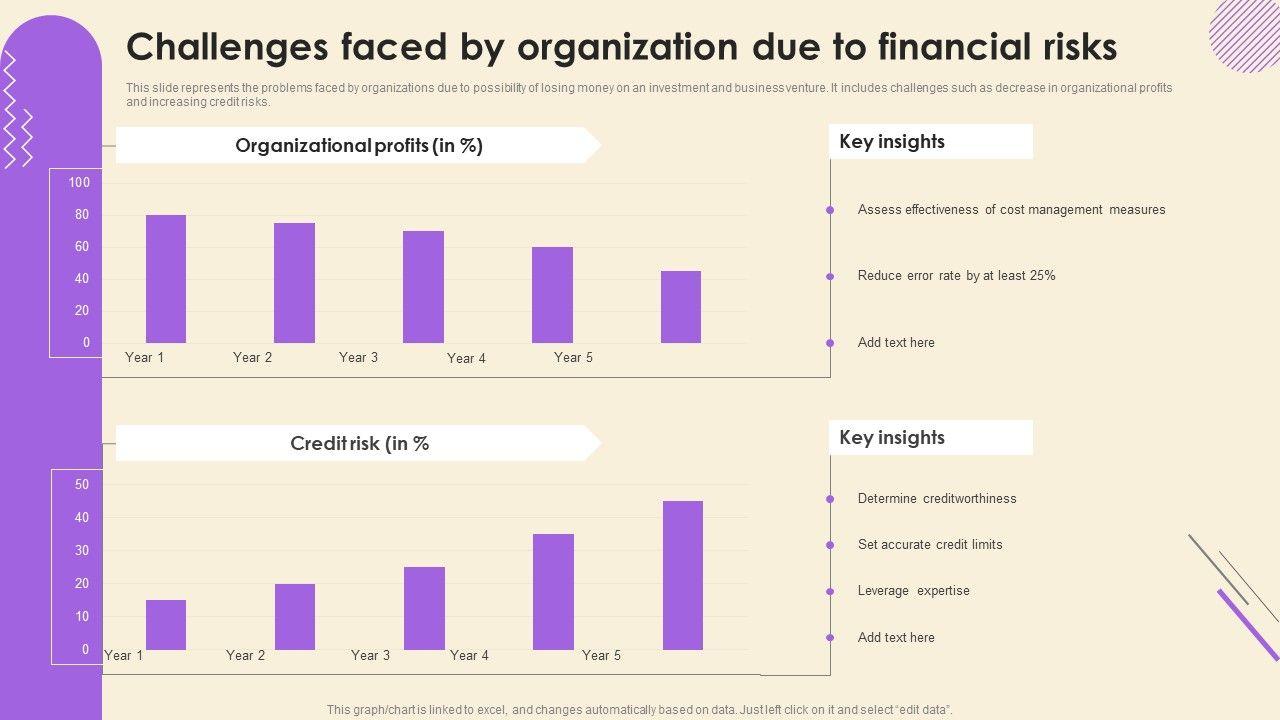 Challenges faced by organization due to financial risks

This slide represents the problems faced by organizations due to possibility of losing money on an investment and business venture. It includes challenges such as decrease in organizational profits and increasing credit risks.

Organizational profits (in %)

100
80
60
40
20
0
Year 1
Year 2
Year 3
Year 4
Year 5

Key insights

Assess effectiveness of cost management measures

Reduce error rate by at least 25%

Add text here

Credit risk (in %

50
40
30
20
10
0
Year 1
Year 2
Year 3
Year 4
Year 5

Key insights

Determine creditworthiness

Set accurate credit limits

Leverage expertise

Add text here

This graph/chart is linked to excel, and changes automatically based on data. Just left click on it and select "edit data".