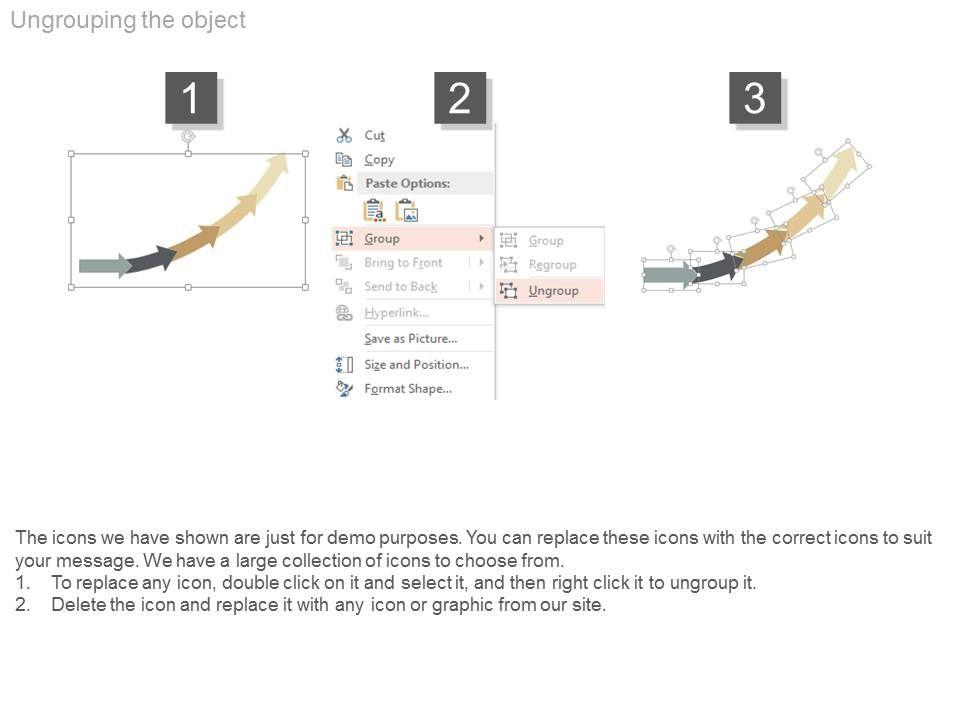 Ungrouping the object

1

2

3

Cut
Copy
Paste Options:
Group
Bring to Front
Send to Back
Hyperlink...
Save as Picture...
Size and Position...
Format Shape...

Group
Regroup
Ungroup

The icons we have shown are just for demo purposes. You can replace these icons with the correct icons to suit your message. We have a large collection of icons to choose from.
1. To replace any icon, double click on it and select it, and then right click it to ungroup it.
2. Delete the icon and replace it with any icon or graphic from our site.