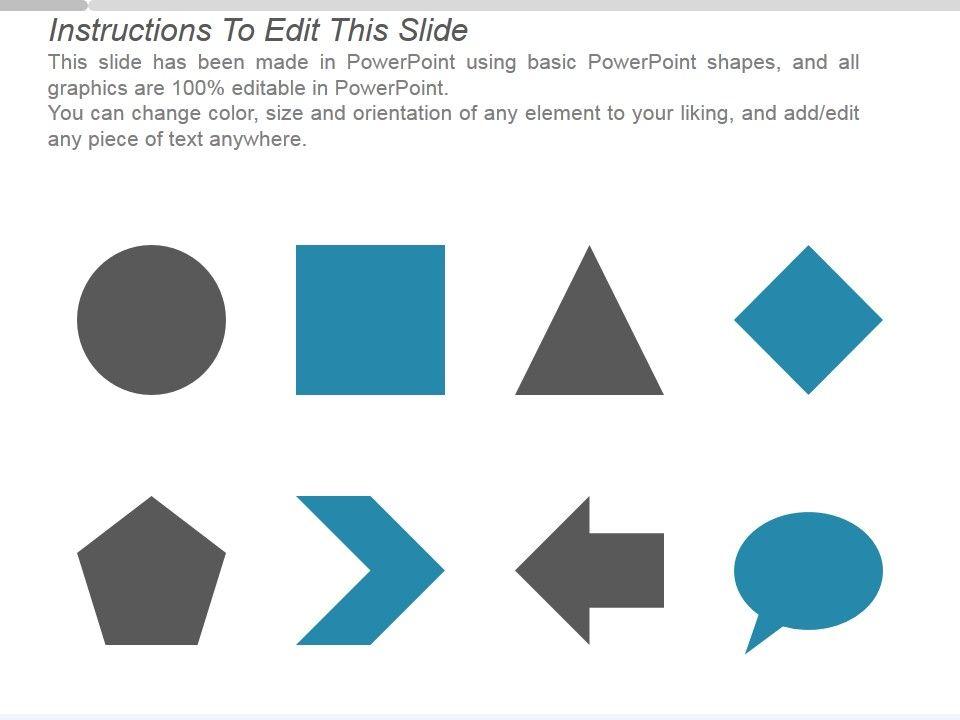 Instructions To Edit This Slide

This slide has been made in PowerPoint using basic PowerPoint shapes, and all graphics are 100% editable in PowerPoint.

You can change color, size and orientation of any element to your liking, and add/edit any piece of text anywhere.