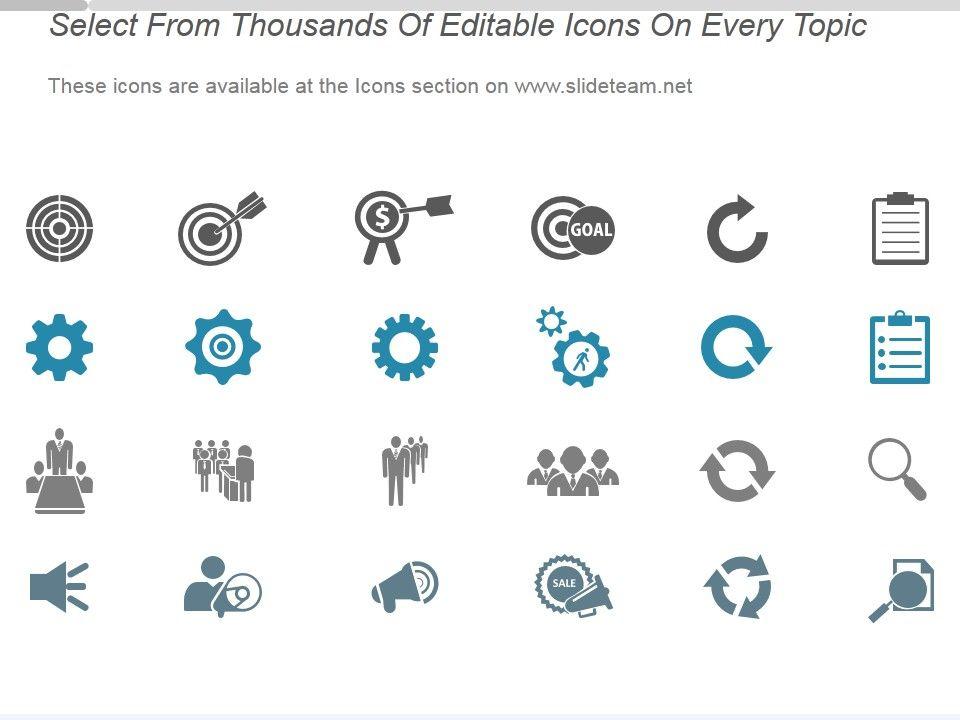 Select From Thousands Of Editable Icons On Every Topic

These icons are available at the Icons section on www.slideteam.net

$

GOAL

SALE