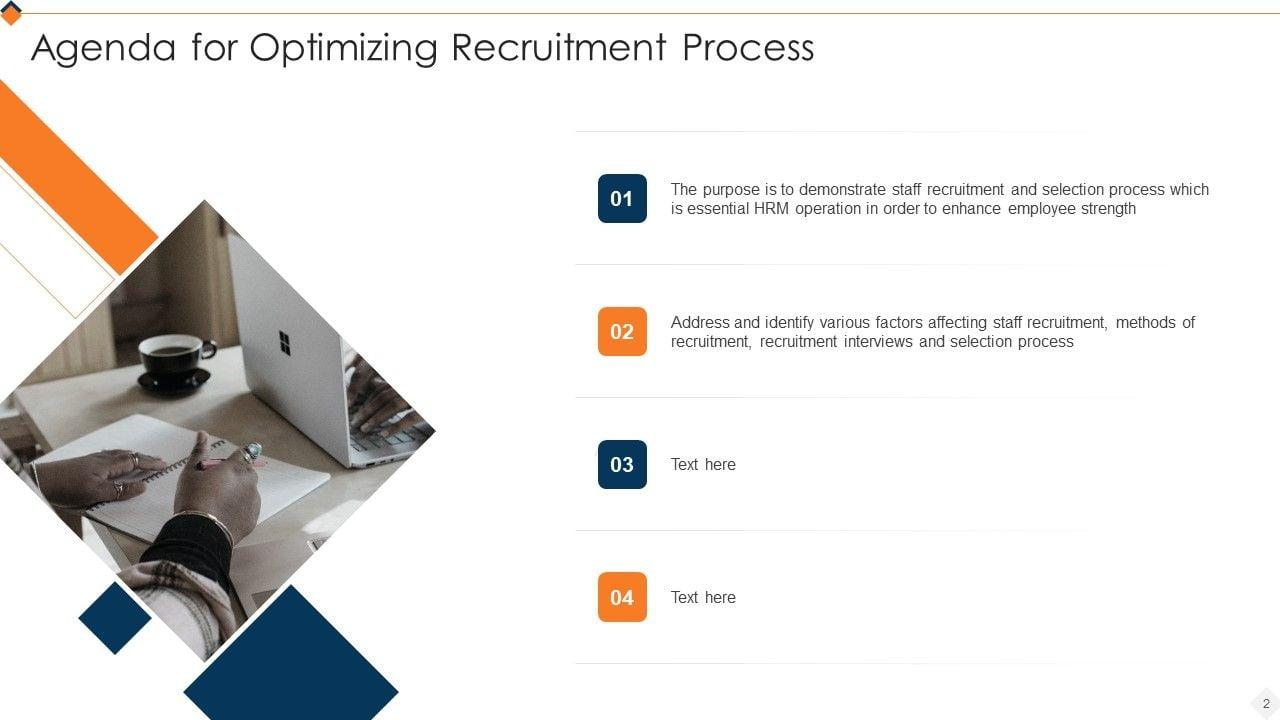 Agenda for Optimizing Recruitment Process

01
The purpose is to demonstrate staff recruitment and selection process which is essential HRM operation in order to enhance employee strength

02
Address and identify various factors affecting staff recruitment, methods of recruitment, recruitment interviews and selection process

03
Text here

04
Text here

2