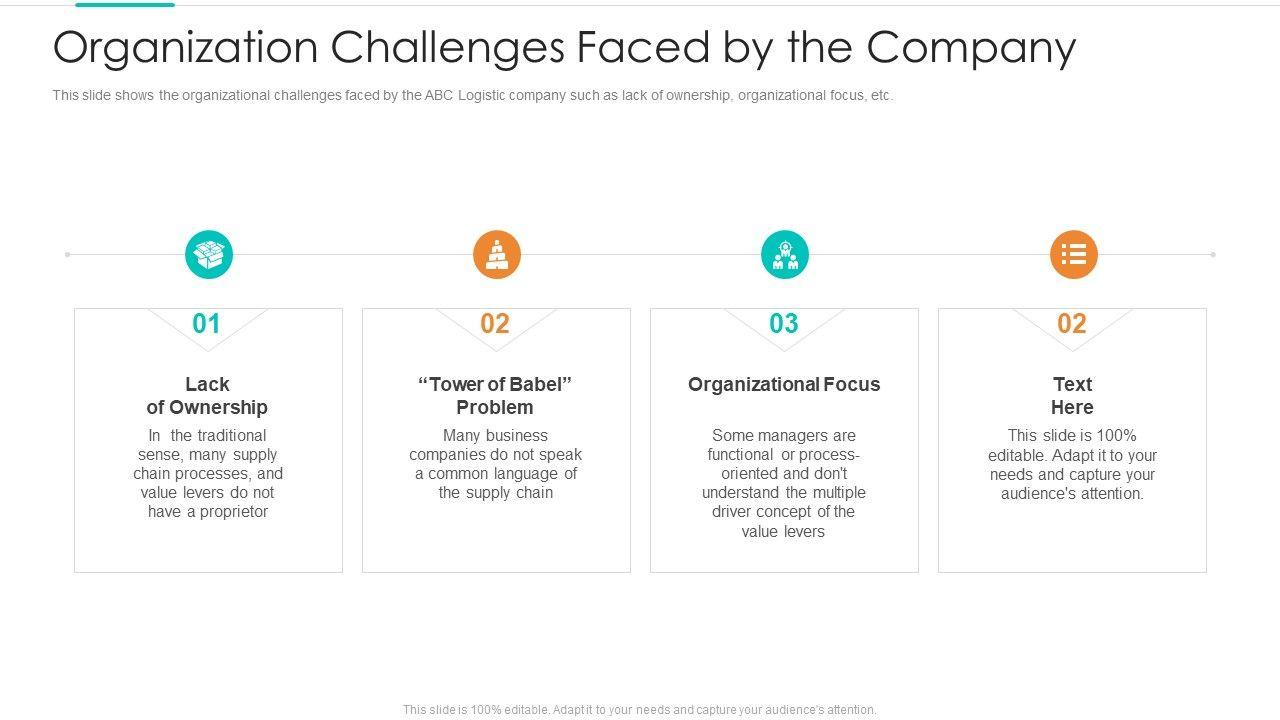 Organization Challenges Faced by the Company

This slide shows the organizational challenges faced by the ABC Logistic company such as lack of ownership, organizational focus, etc.

01

Lack of Ownership

In the traditional sense, many supply chain processes, and value levers do not have a proprietor

02

“Tower of Babel” Problem

Many business companies do not speak a common language of the supply chain

03

Organizational Focus

Some managers are functional or process-oriented and don't understand the multiple driver concept of the value levers

02

Text Here

This slide is 100% editable. Adapt it to your needs and capture your audience's attention.

This slide is 100% editable. Adapt it to your needs and capture your audience's attention.