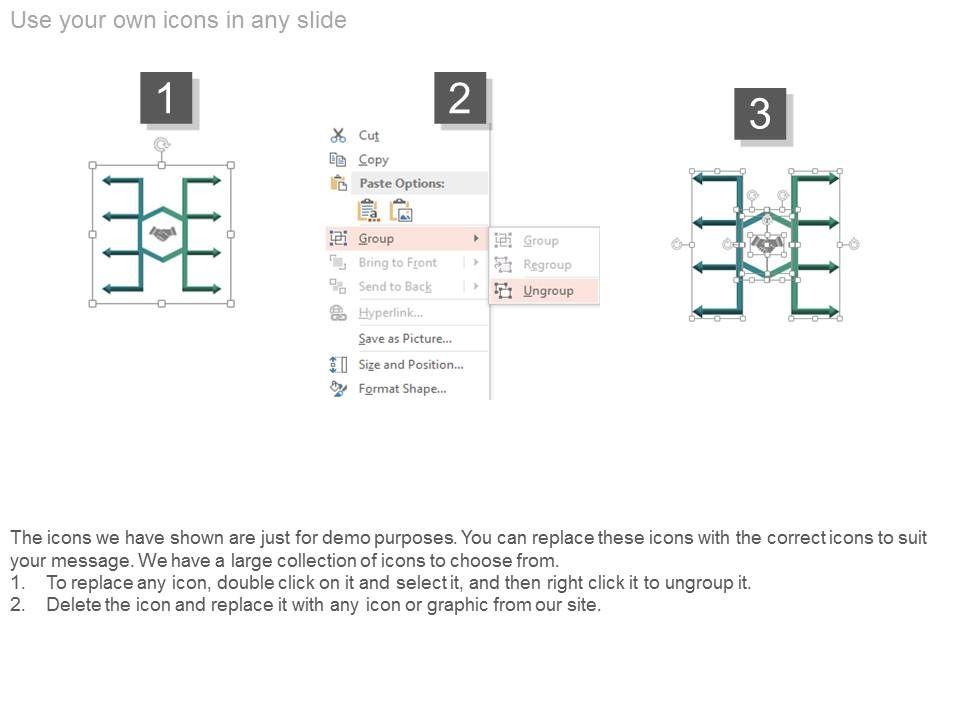 Use your own icons in any slide

1

2

3

Cut
Copy
Paste Options:
Group
Bring to Front
Send to Back
Hyperlink...
Save as Picture...
Size and Position...
Format Shape...

Group
Regroup
Ungroup

The icons we have shown are just for demo purposes. You can replace these icons with the correct icons to suit your message. We have a large collection of icons to choose from.
1. To replace any icon, double click on it and select it, and then right click it to ungroup it.
2. Delete the icon and replace it with any icon or graphic from our site.