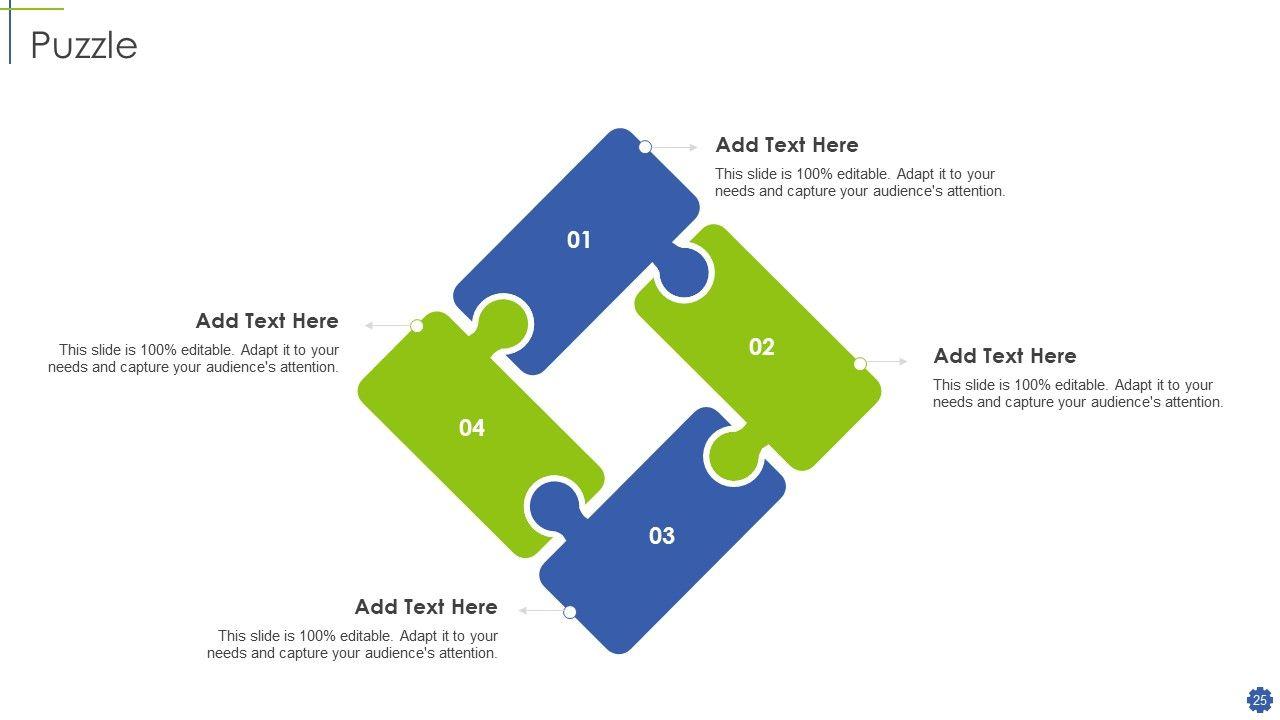 Puzzle

Add Text Here
This slide is 100% editable. Adapt it to your needs and capture your audience's attention.

01

Add Text Here
This slide is 100% editable. Adapt it to your needs and capture your audience's attention.

02

Add Text Here
This slide is 100% editable. Adapt it to your needs and capture your audience's attention.

04

03

Add Text Here
This slide is 100% editable. Adapt it to your needs and capture your audience's attention.

25