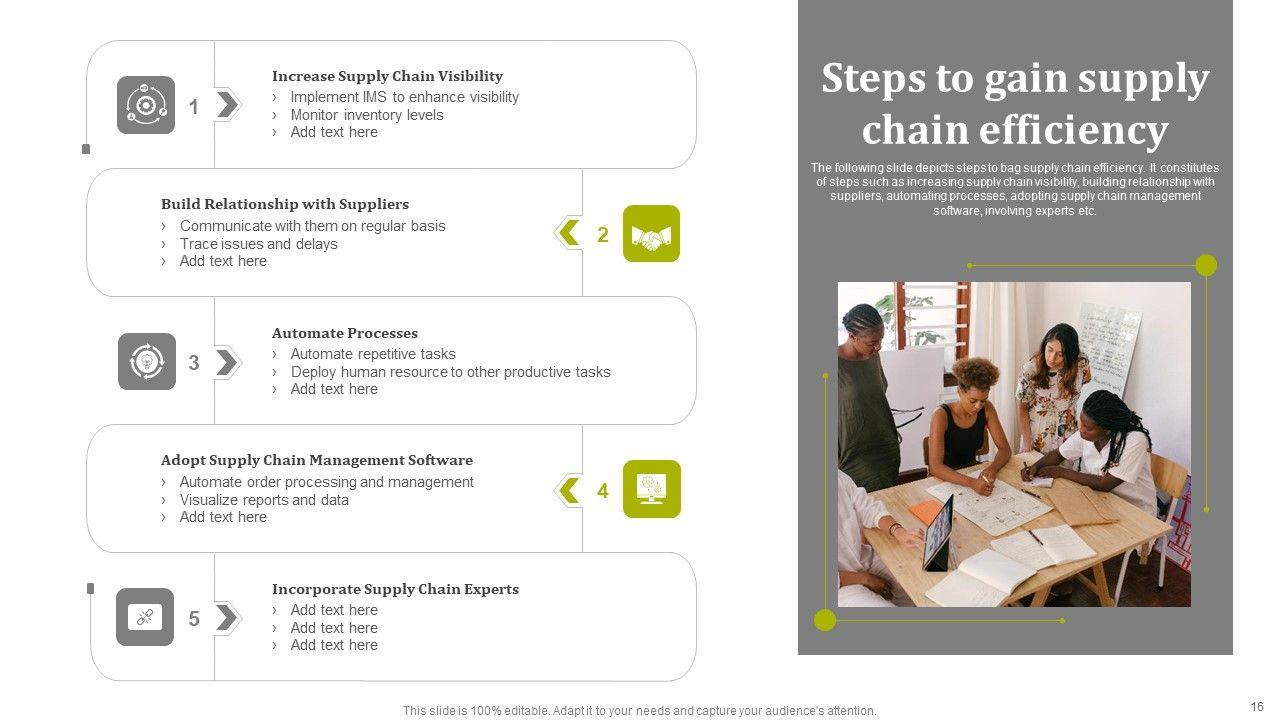 1

Increase Supply Chain Visibility
› Implement IMS to enhance visibility
› Monitor inventory levels
› Add text here

Build Relationship with Suppliers
› Communicate with them on regular basis
› Trace issues and delays
› Add text here

2

3

Automate Processes
› Automate repetitive tasks
› Deploy human resource to other productive tasks
› Add text here

Adopt Supply Chain Management Software
› Automate order processing and management
› Visualize reports and data
› Add text here

4

5

Incorporate Supply Chain Experts
› Add text here
› Add text here
› Add text here

Steps to gain supply chain efficiency

The following slide depicts steps to bag supply chain efficiency. It constitutes of steps such as increasing supply chain visibility, building relationship with suppliers, automating processes, adopting supply chain management software, involving experts etc.

This slide is 100% editable. Adapt it to your needs and capture your audience's attention.

16