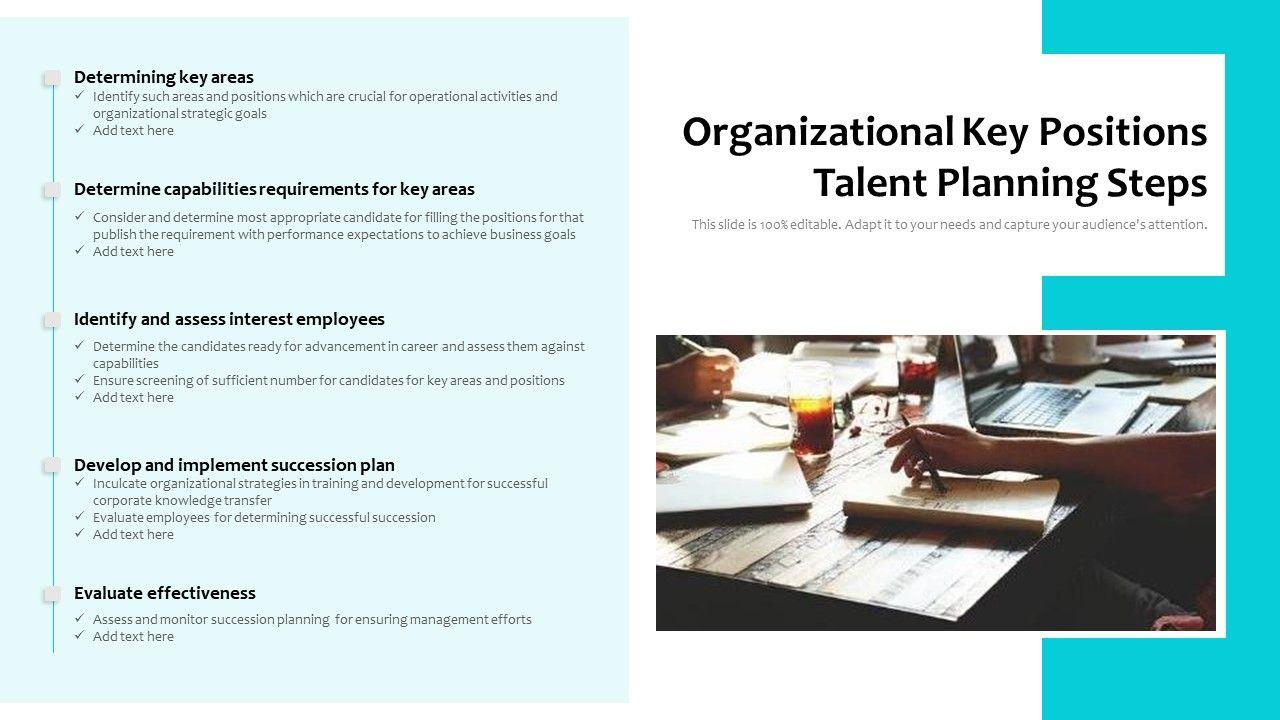 Determining key areas
✓ Identify such areas and positions which are crucial for operational activities and organizational strategic goals
✓ Add text here

Determine capabilities requirements for key areas
✓ Consider and determine most appropriate candidate for filling the positions for that publish the requirement with performance expectations to achieve business goals
✓ Add text here

Identify and assess interest employees
✓ Determine the candidates ready for advancement in career and assess them against capabilities
✓ Ensure screening of sufficient number for candidates for key areas and positions
✓ Add text here

Develop and implement succession plan
✓ Inculcate organizational strategies in training and development for successful corporate knowledge transfer
✓ Evaluate employees for determining successful succession
✓ Add text here

Evaluate effectiveness
✓ Assess and monitor succession planning for ensuring management efforts
✓ Add text here

Organizational Key Positions Talent Planning Steps

This slide is 100% editable. Adapt it to your needs and capture your audience's attention.