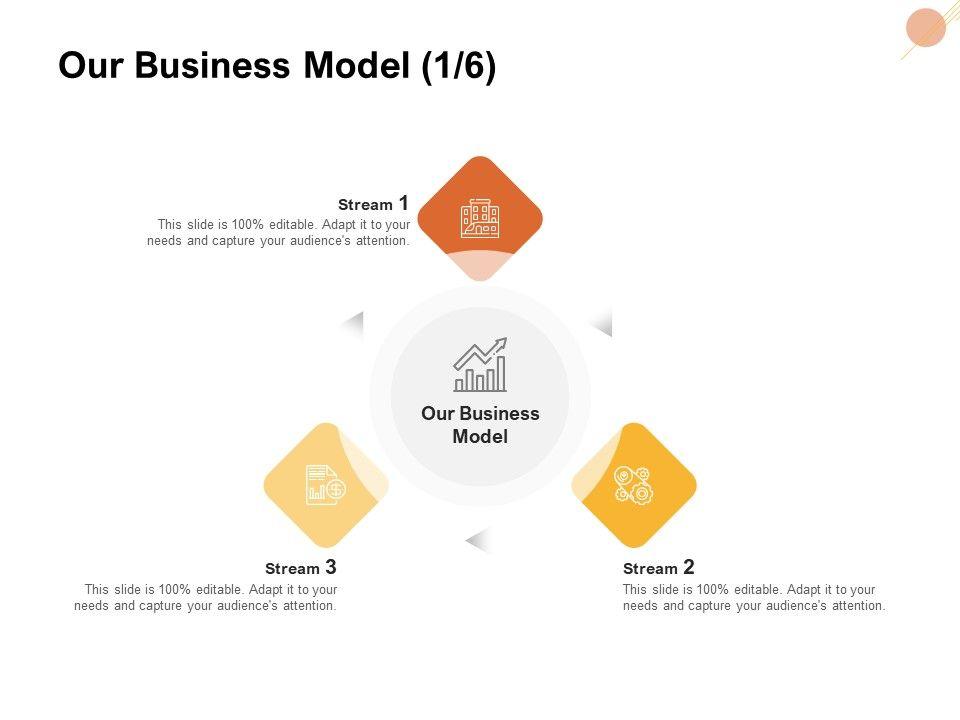 Our Business Model (1/6)

Stream 1
This slide is 100% editable. Adapt it to your needs and capture your audience's attention.

Our Business Model

Stream 3
This slide is 100% editable. Adapt it to your needs and capture your audience's attention.

Stream 2
This slide is 100% editable. Adapt it to your needs and capture your audience's attention.