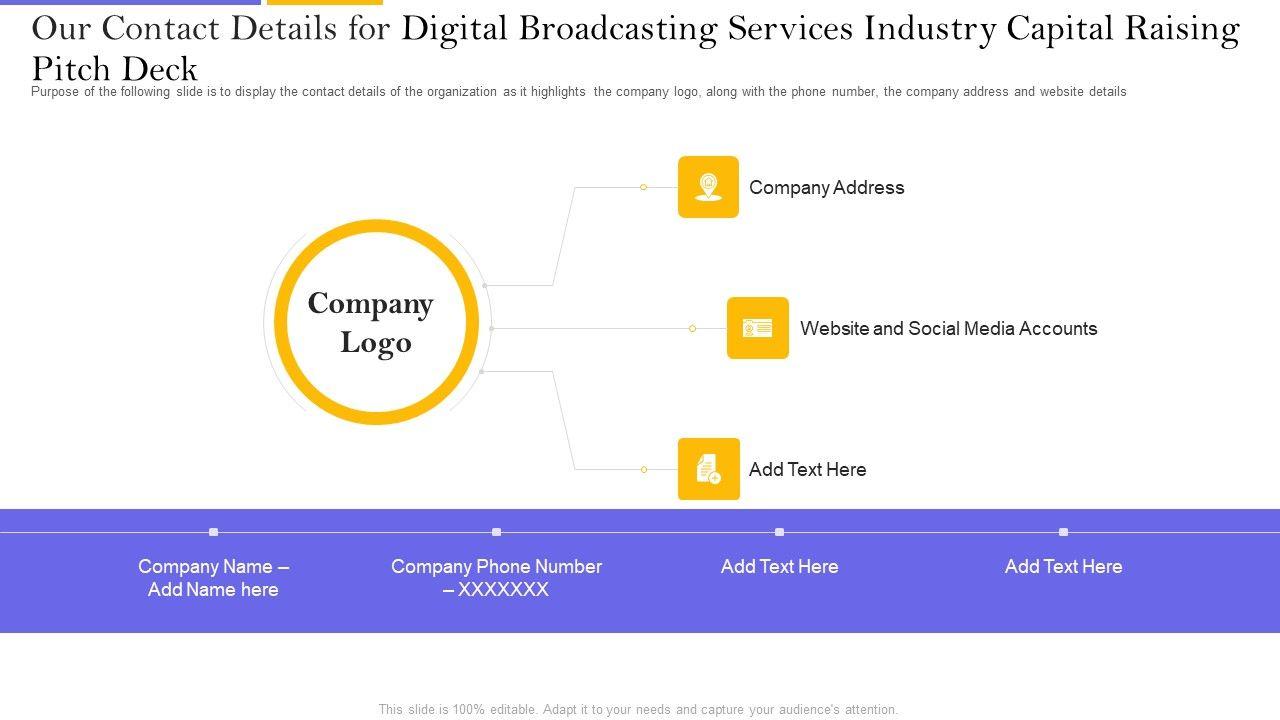 Our Contact Details for Digital Broadcasting Services Industry Capital Raising Pitch Deck

Purpose of the following slide is to display the contact details of the organization as it highlights the company logo, along with the phone number, the company address and website details

Company Logo

Company Address

Website and Social Media Accounts

Add Text Here

Company Name – Add Name here

Company Phone Number – XXXXXXX

Add Text Here

Add Text Here

This slide is 100% editable. Adapt it to your needs and capture your audience's attention.