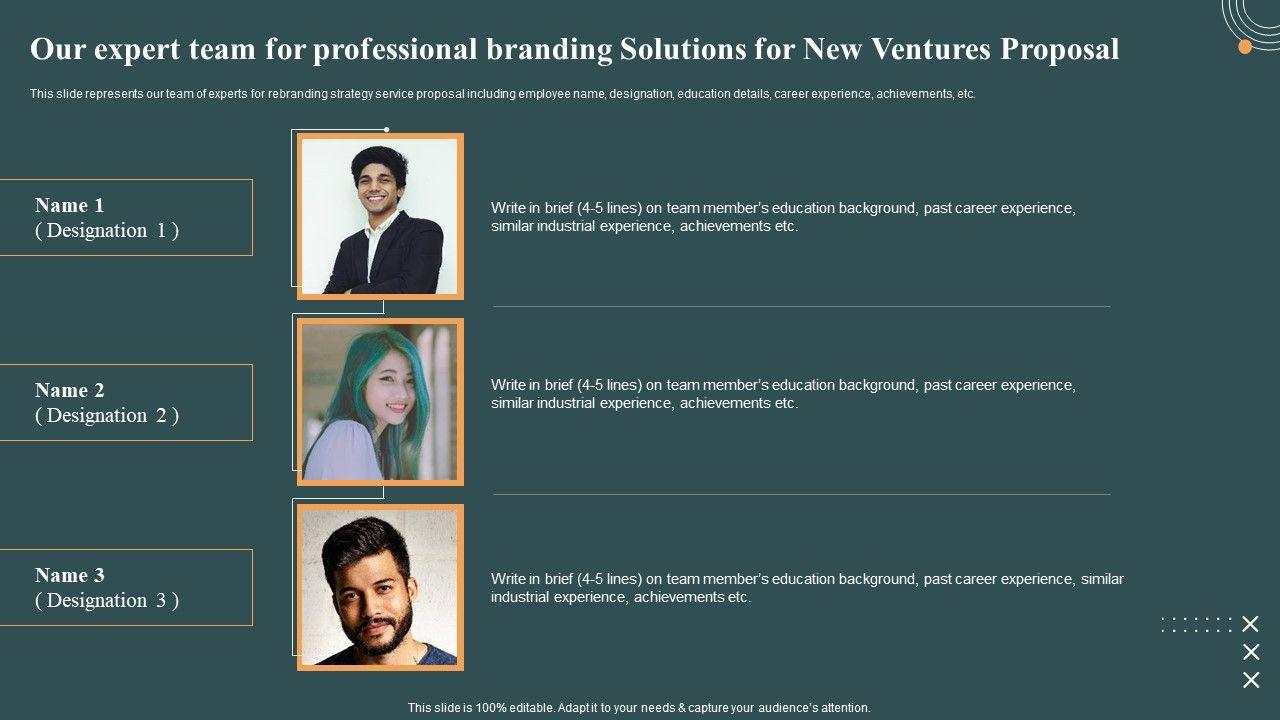 Our expert team for professional branding Solutions for New Ventures Proposal

This slide represents our team of experts for rebranding strategy service proposal including employee name, designation, education details, career experience, achievements, etc.

Name 1
( Designation 1 )

Write in brief (4-5 lines) on team member's education background, past career experience, similar industrial experience, achievements etc.

Name 2
( Designation 2 )

Write in brief (4-5 lines) on team member's education background, past career experience, similar industrial experience, achievements etc.

Name 3
( Designation 3 )

Write in brief (4-5 lines) on team member's education background, past career experience, similar industrial experience, achievements etc.

This slide is 100% editable. Adapt it to your needs & capture your audience's attention.