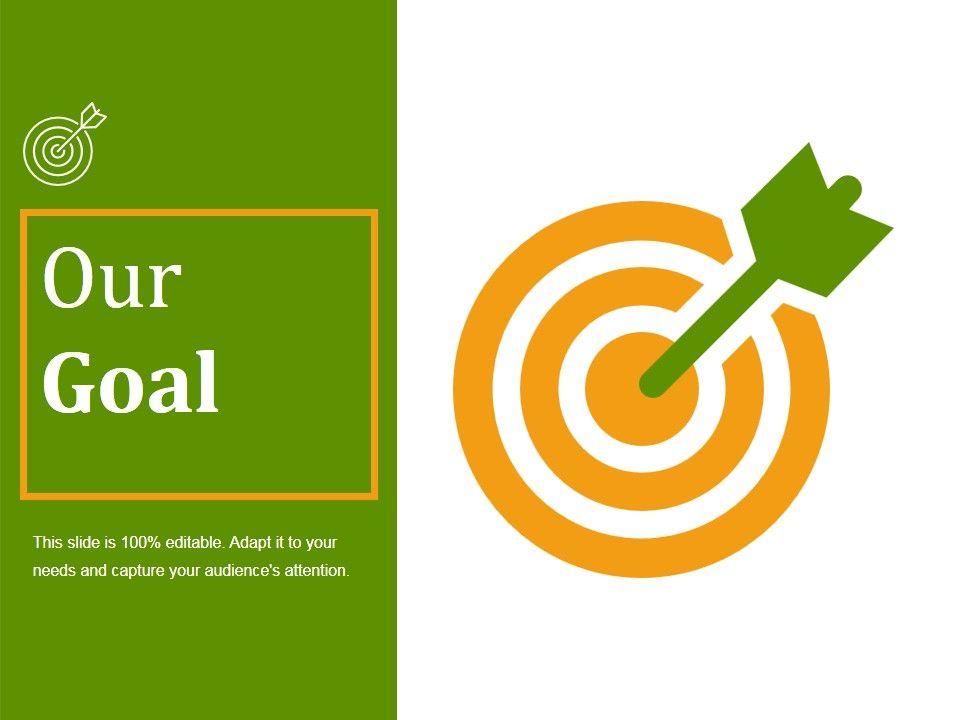 Our
Goal

This slide is 100% editable. Adapt it to your needs and capture your audience's attention.