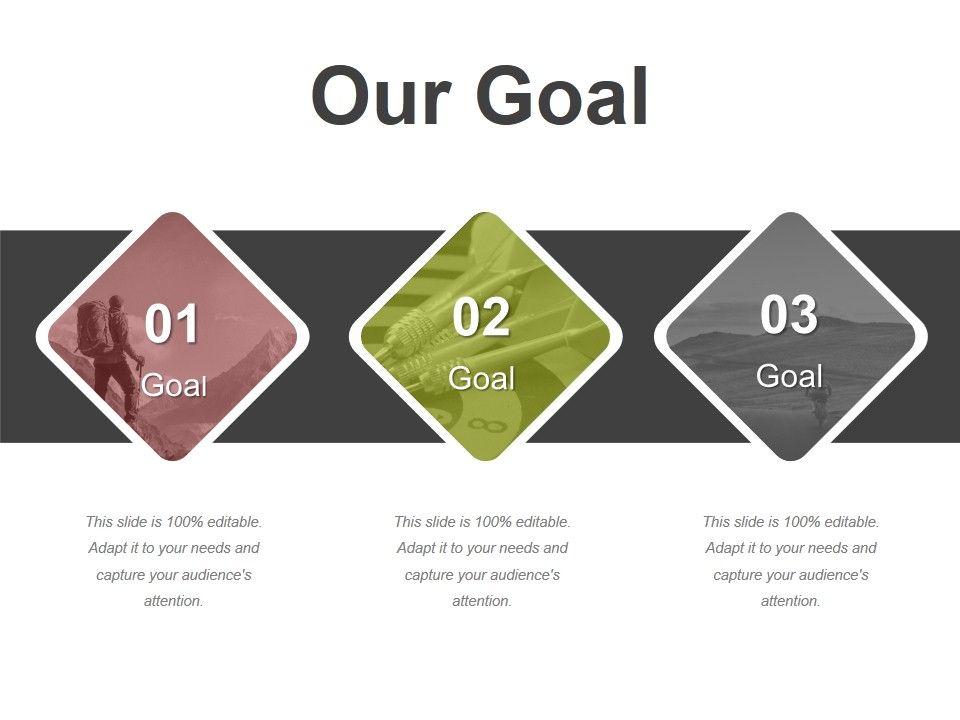 Our Goal

01
Goal

02
Goal

03
Goal

This slide is 100% editable. Adapt it to your needs and capture your audience's attention.

This slide is 100% editable. Adapt it to your needs and capture your audience's attention.

This slide is 100% editable. Adapt it to your needs and capture your audience's attention.