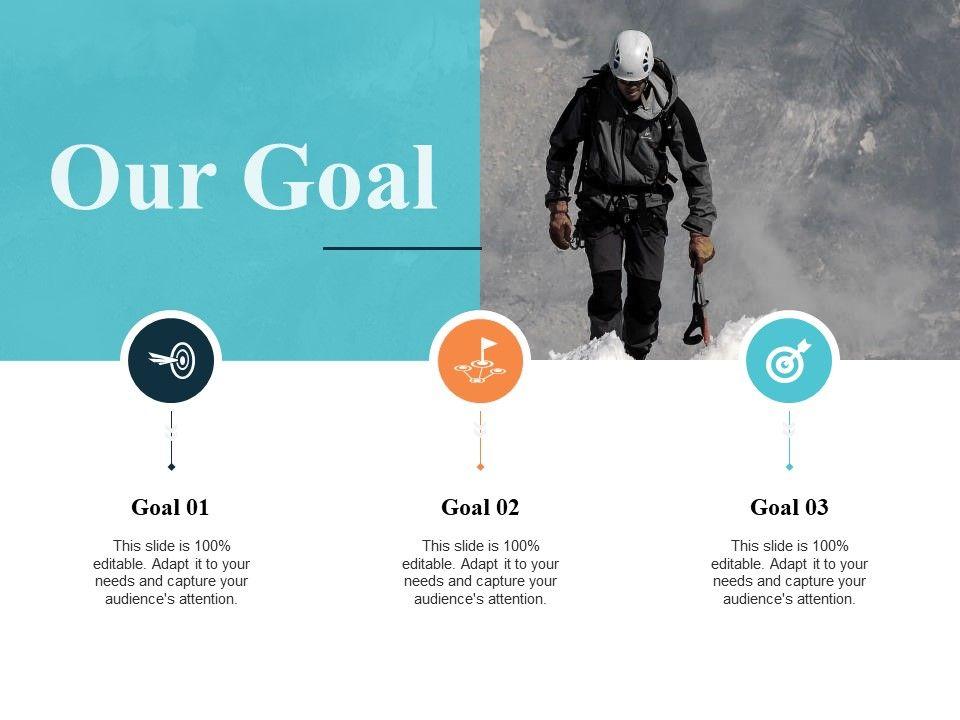 Our Goal

Goal 01

This slide is 100% editable. Adapt it to your needs and capture your audience's attention.

Goal 02

This slide is 100% editable. Adapt it to your needs and capture your audience's attention.

Goal 03

This slide is 100% editable. Adapt it to your needs and capture your audience's attention.