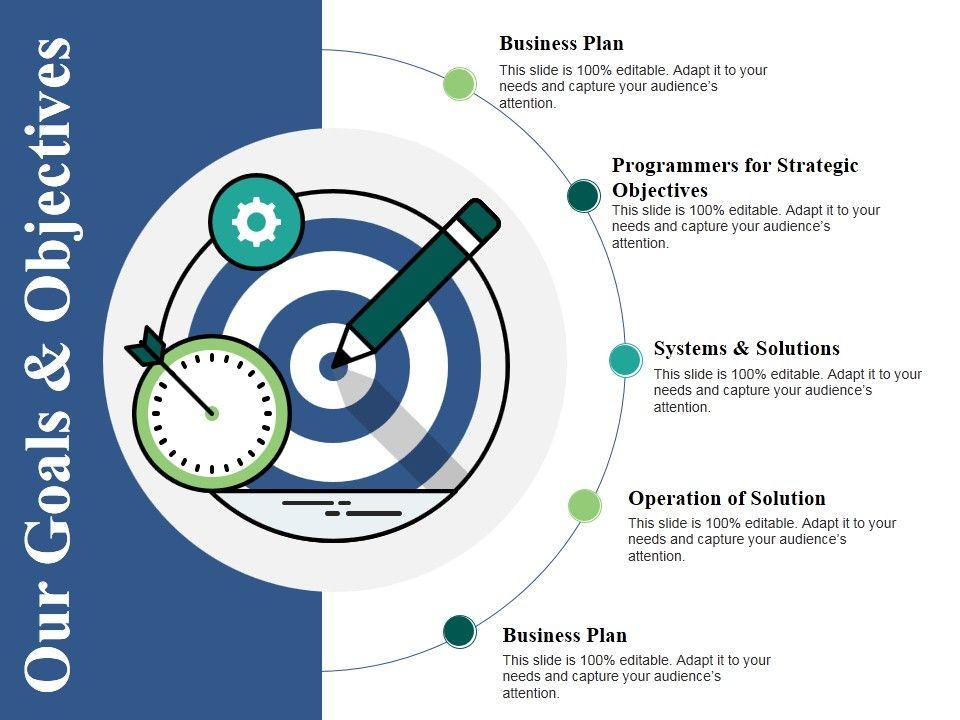 Our Goals & Objectives

Business Plan
This slide is 100% editable. Adapt it to your needs and capture your audience's attention.

Programmers for Strategic Objectives
This slide is 100% editable. Adapt it to your needs and capture your audience's attention.

Systems & Solutions
This slide is 100% editable. Adapt it to your needs and capture your audience's attention.

Operation of Solution
This slide is 100% editable. Adapt it to your needs and capture your audience's attention.

Business Plan
This slide is 100% editable. Adapt it to your needs and capture your audience's attention.