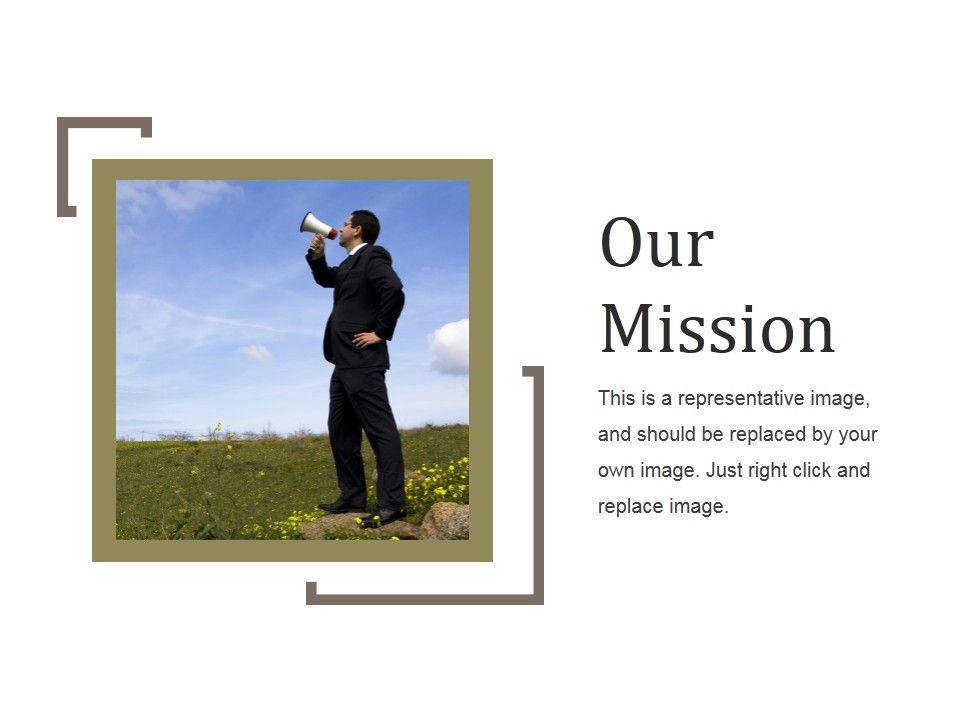 Our Mission

This is a representative image, and should be replaced by your own image. Just right click and replace image.