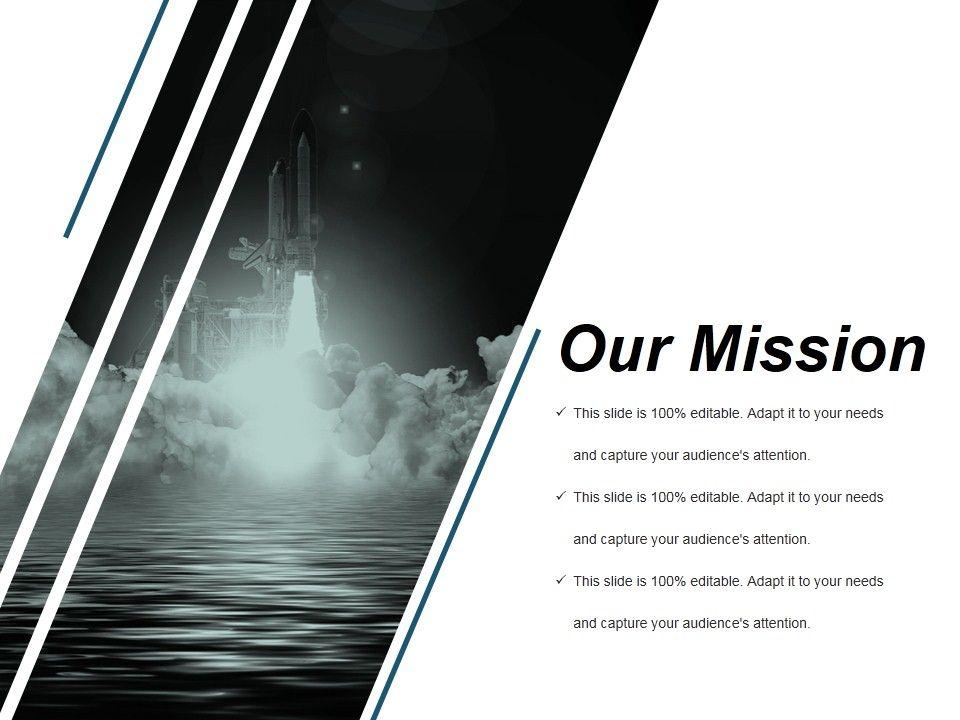 Our Mission

✓ This slide is 100% editable. Adapt it to your needs and capture your audience's attention.

✓ This slide is 100% editable. Adapt it to your needs and capture your audience's attention.

✓ This slide is 100% editable. Adapt it to your needs and capture your audience's attention.