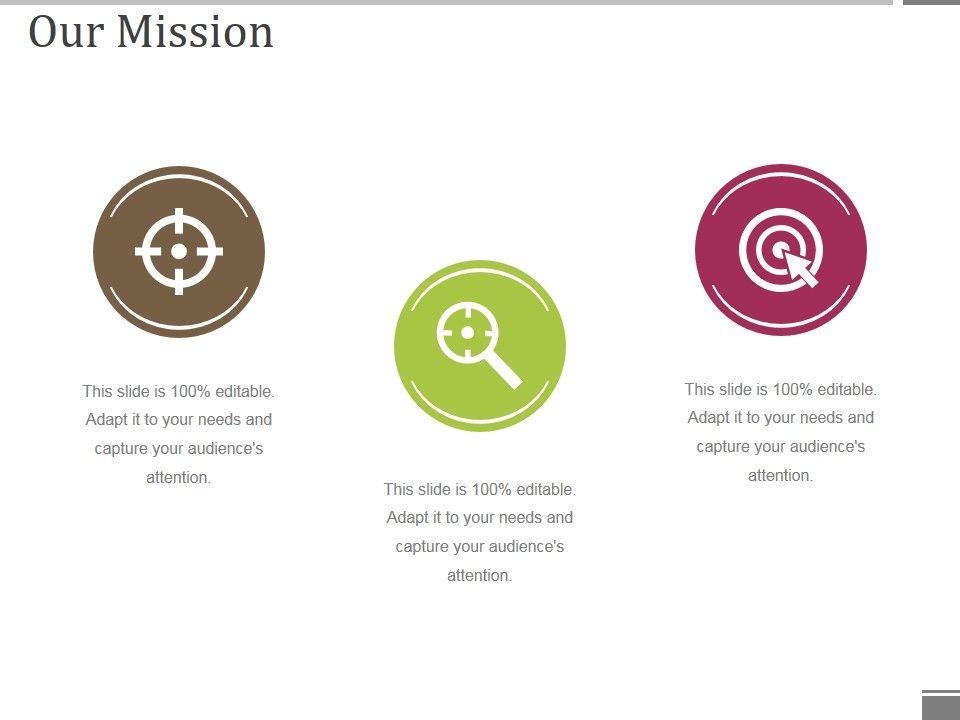 Our Mission

This slide is 100% editable. Adapt it to your needs and capture your audience's attention.

This slide is 100% editable. Adapt it to your needs and capture your audience's attention.

This slide is 100% editable. Adapt it to your needs and capture your audience's attention.