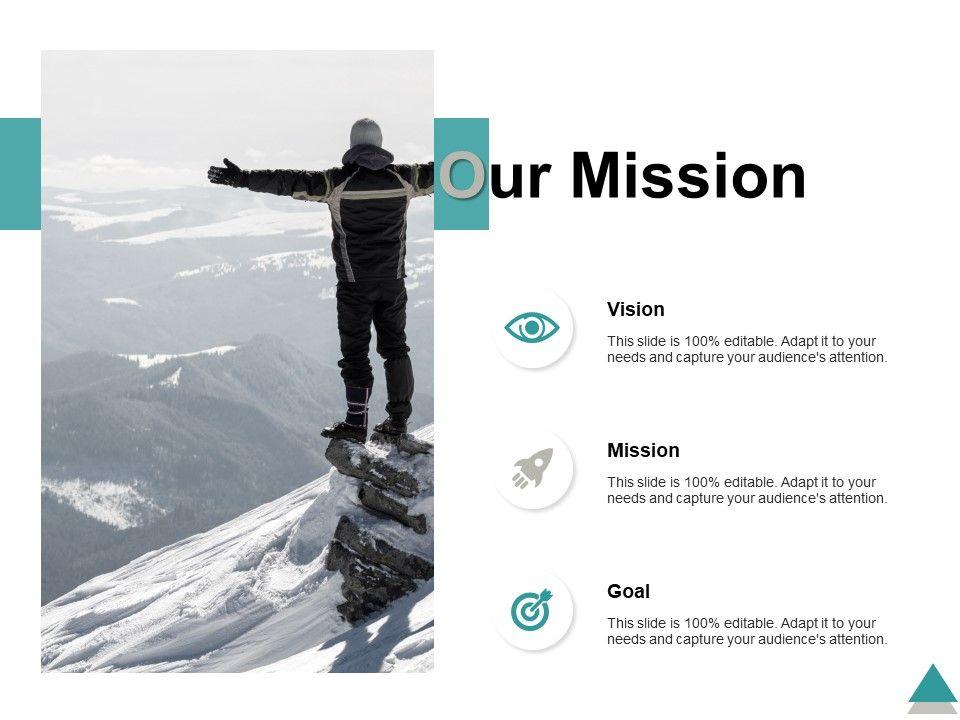 Our Mission

Vision
This slide is 100% editable. Adapt it to your needs and capture your audience's attention.

Mission
This slide is 100% editable. Adapt it to your needs and capture your audience's attention.

Goal
This slide is 100% editable. Adapt it to your needs and capture your audience's attention.