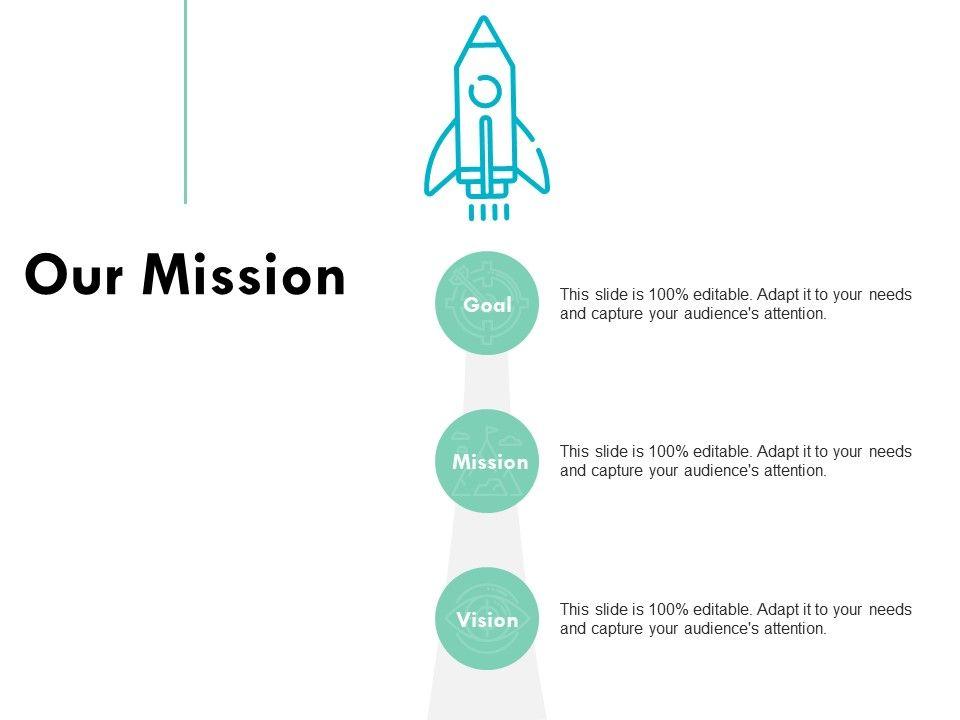 Our Mission

Goal

This slide is 100% editable. Adapt it to your needs and capture your audience's attention.

Mission

This slide is 100% editable. Adapt it to your needs and capture your audience's attention.

Vision

This slide is 100% editable. Adapt it to your needs and capture your audience's attention.