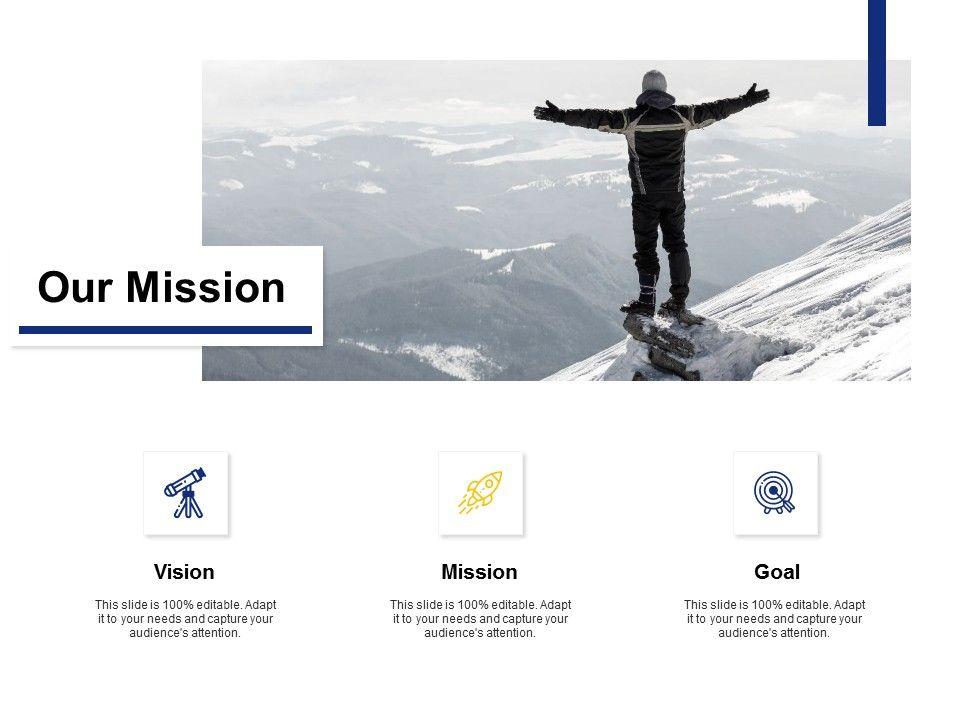 Our Mission

Vision

This slide is 100% editable. Adapt it to your needs and capture your audience's attention.

Mission

This slide is 100% editable. Adapt it to your needs and capture your audience's attention.

Goal

This slide is 100% editable. Adapt it to your needs and capture your audience's attention.