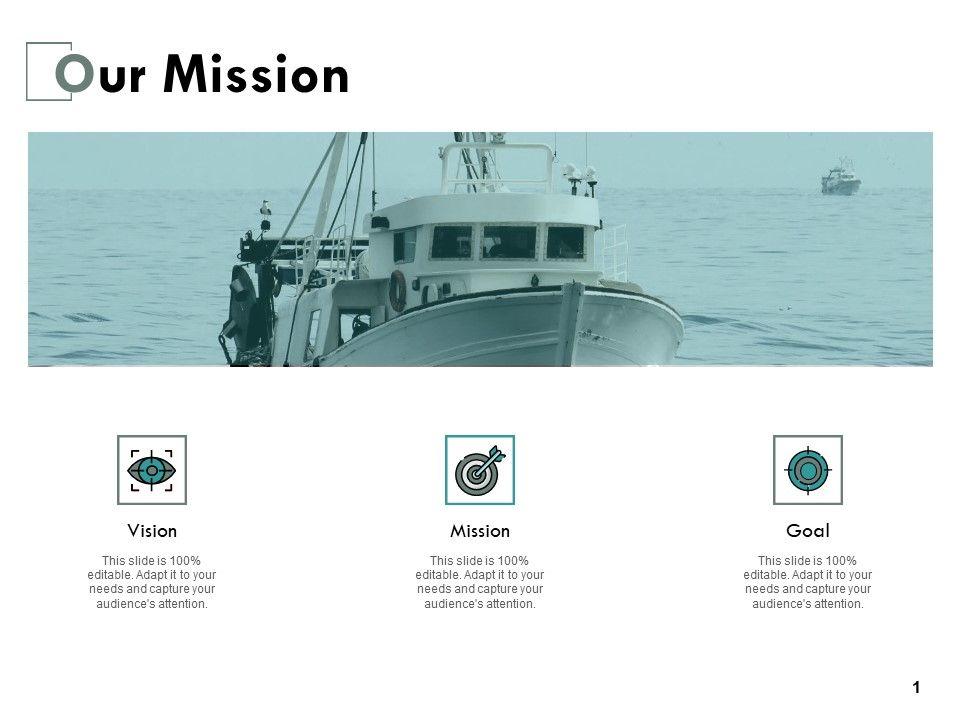 Our Mission

Vision

This slide is 100% editable. Adapt it to your needs and capture your audience's attention.

Mission

This slide is 100% editable. Adapt it to your needs and capture your audience's attention.

Goal

This slide is 100% editable. Adapt it to your needs and capture your audience's attention.

1