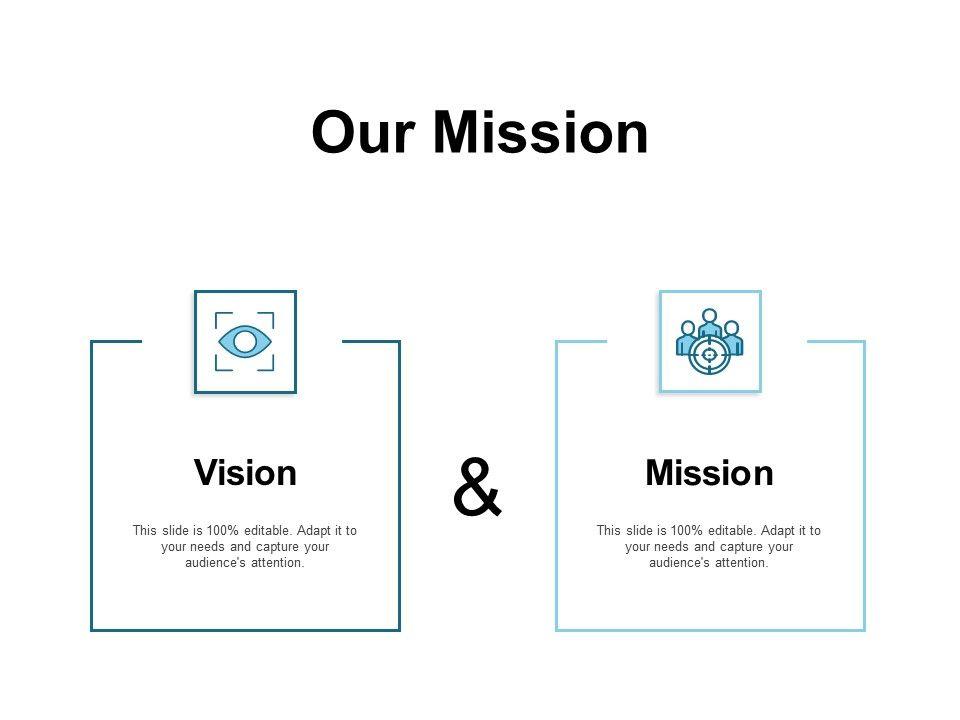 Our Mission

Vision

This slide is 100% editable. Adapt it to your needs and capture your audience's attention.

&

Mission

This slide is 100% editable. Adapt it to your needs and capture your audience's attention.