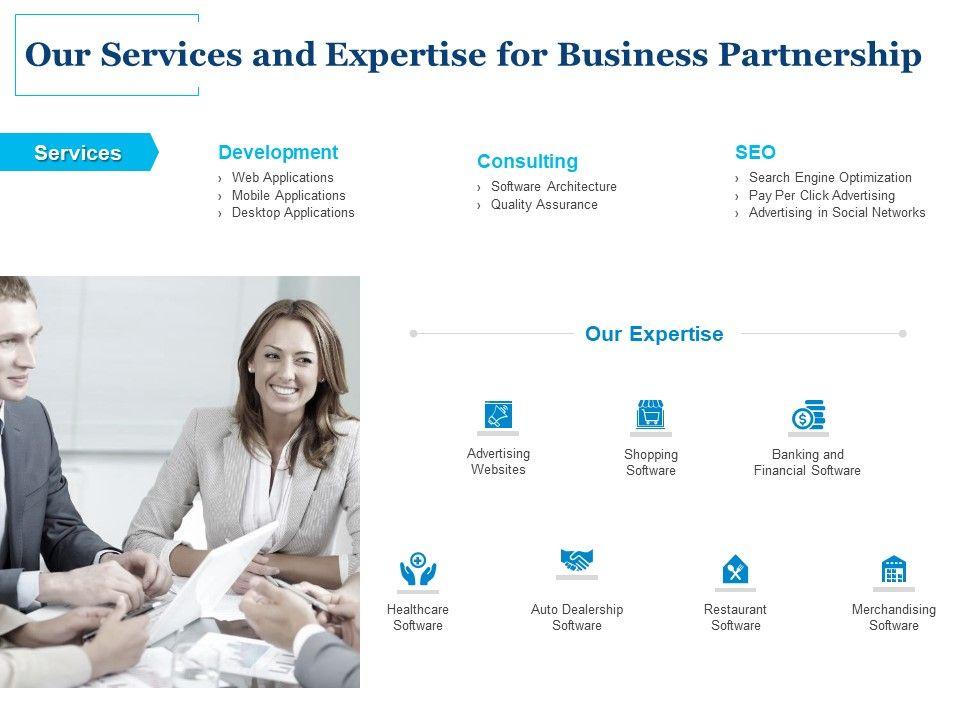 Our Services and Expertise for Business Partnership

Services

Development
› Web Applications
› Mobile Applications
› Desktop Applications

Consulting
› Software Architecture
› Quality Assurance

SEO
› Search Engine Optimization
› Pay Per Click Advertising
› Advertising in Social Networks

Our Expertise

Advertising Websites

Shopping Software

Banking and Financial Software

Healthcare Software

Auto Dealership Software

Restaurant Software

Merchandising Software