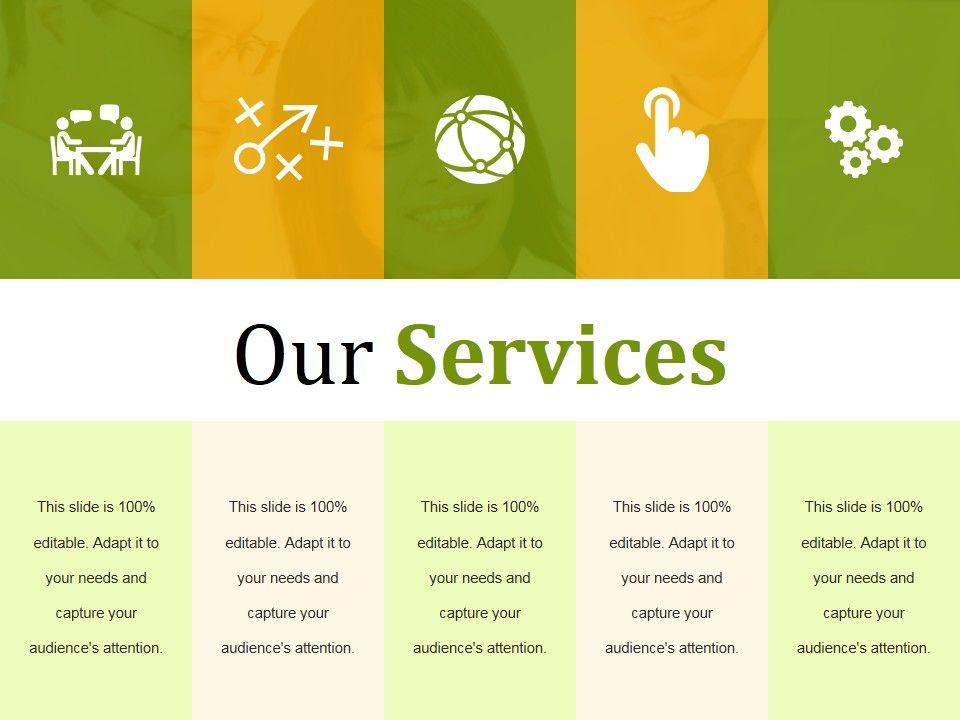 Our Services

This slide is 100% editable. Adapt it to your needs and capture your audience's attention.

This slide is 100% editable. Adapt it to your needs and capture your audience's attention.

This slide is 100% editable. Adapt it to your needs and capture your audience's attention.

This slide is 100% editable. Adapt it to your needs and capture your audience's attention.

This slide is 100% editable. Adapt it to your needs and capture your audience's attention.