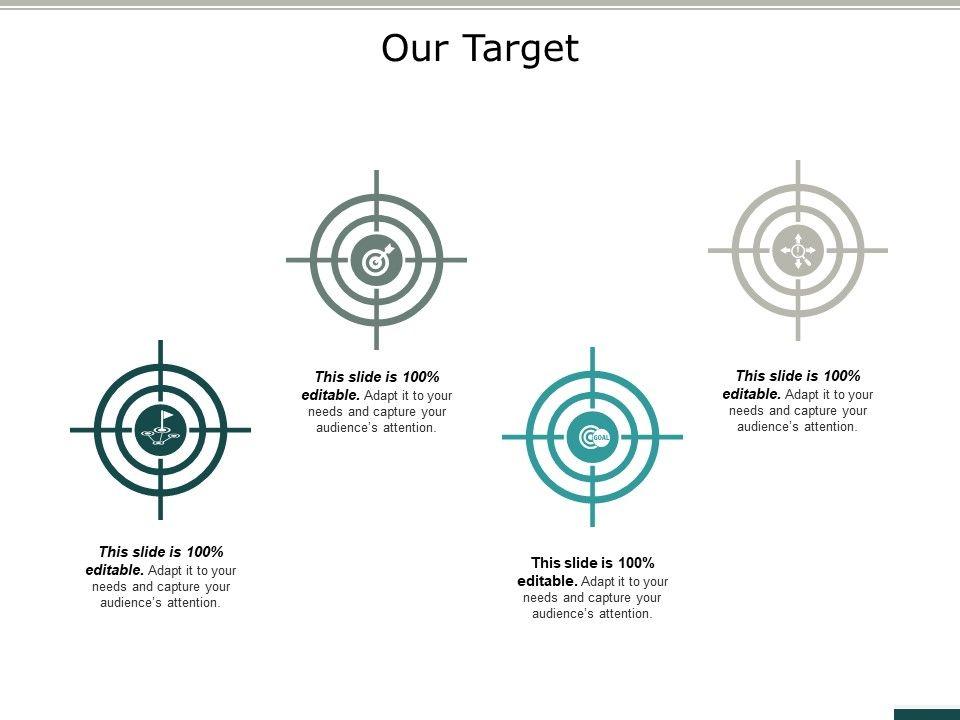 Our Target

This slide is 100% editable. Adapt it to your needs and capture your audience's attention.

This slide is 100% editable. Adapt it to your needs and capture your audience's attention.

GOAL

This slide is 100% editable. Adapt it to your needs and capture your audience's attention.

This slide is 100% editable. Adapt it to your needs and capture your audience's attention.