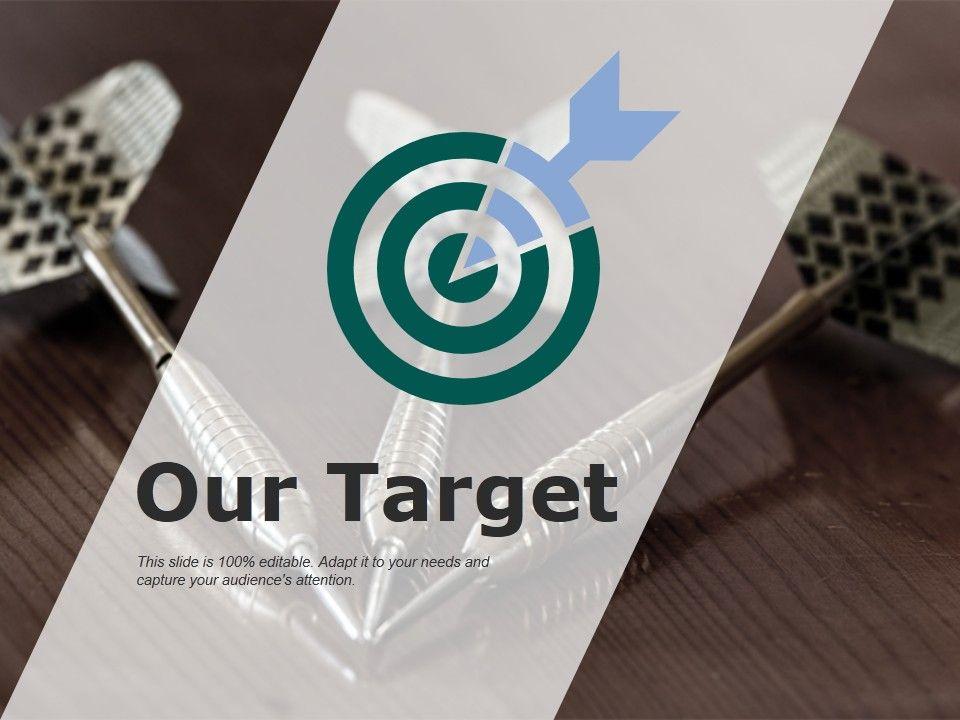 Our Target

This slide is 100% editable. Adapt it to your needs and capture your audience's attention.