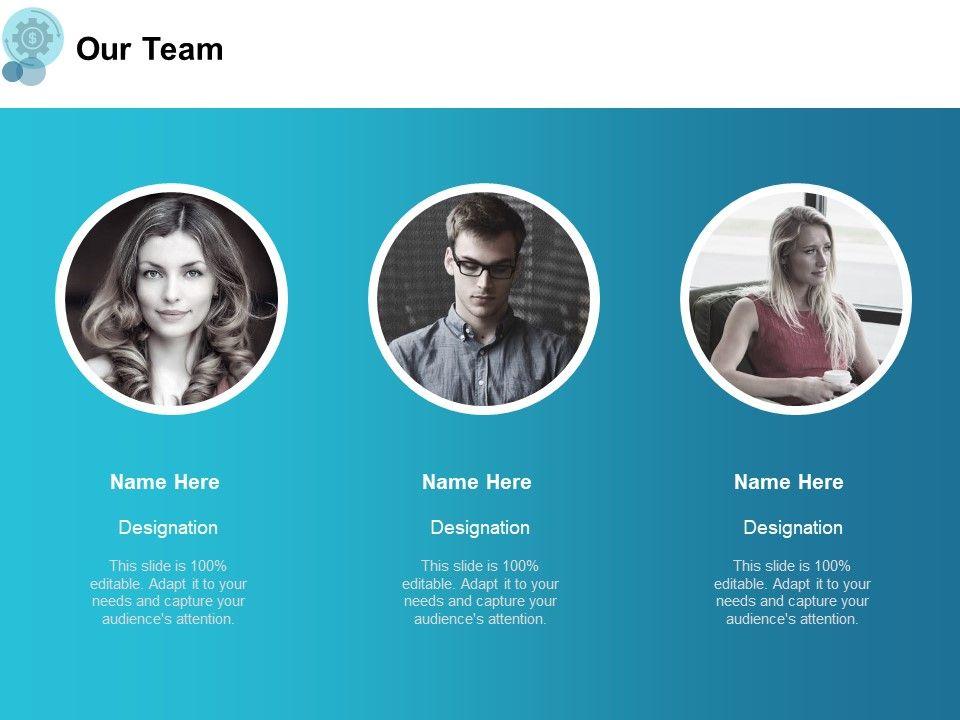 Our Team

Name Here

Designation

This slide is 100% editable. Adapt it to your needs and capture your audience's attention.

Name Here

Designation

This slide is 100% editable. Adapt it to your needs and capture your audience's attention.

Name Here

Designation

This slide is 100% editable. Adapt it to your needs and capture your audience's attention.