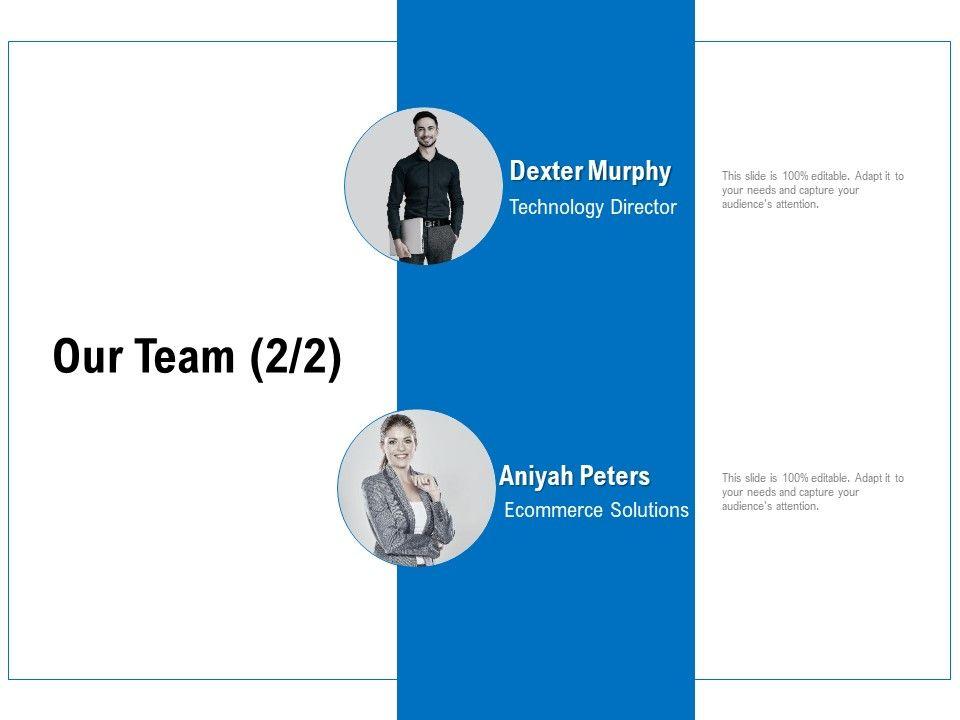 Our Team (2/2)

Dexter Murphy
Technology Director

This slide is 100% editable. Adapt it to your needs and capture your audience's attention.

Aniyah Peters
Ecommerce Solutions

This slide is 100% editable. Adapt it to your needs and capture your audience's attention.