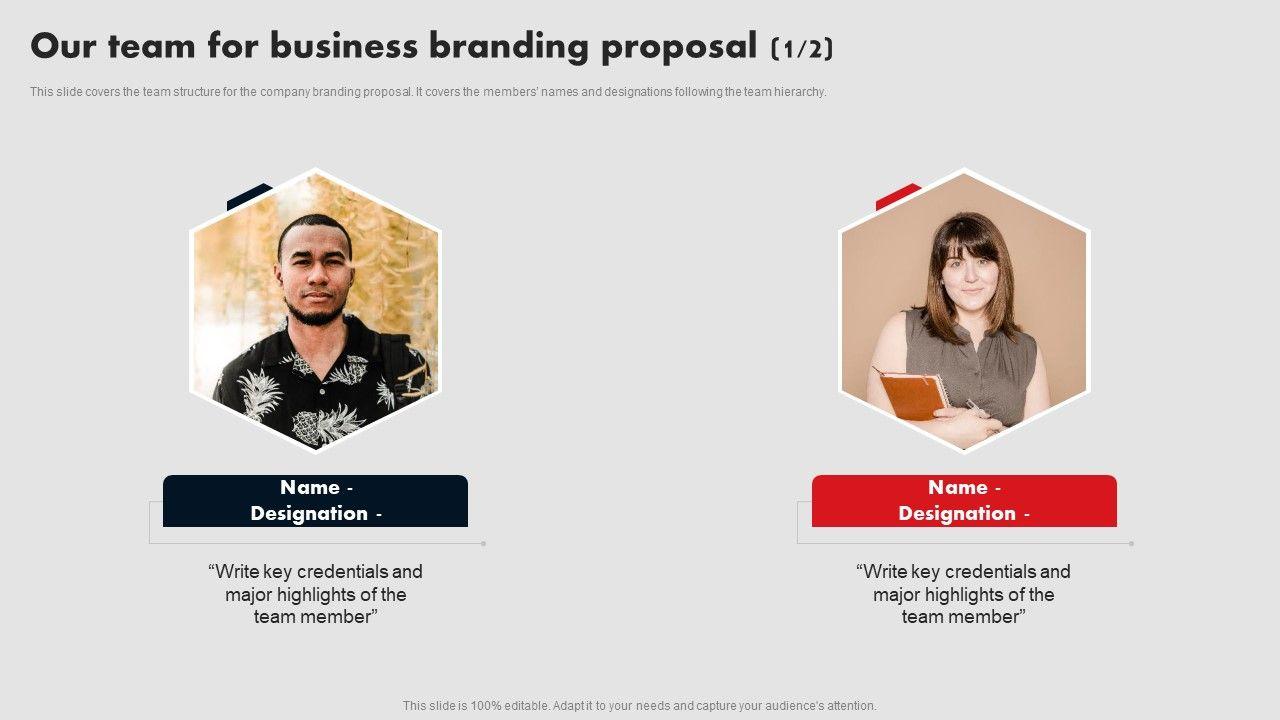 Our team for business branding proposal (1/2)

This slide covers the team structure for the company branding proposal. It covers the members' names and designations following the team hierarchy.

Name -
Designation -

"Write key credentials and major highlights of the team member"

Name -
Designation -

"Write key credentials and major highlights of the team member"

This slide is 100% editable. Adapt it to your needs and capture your audience's attention.