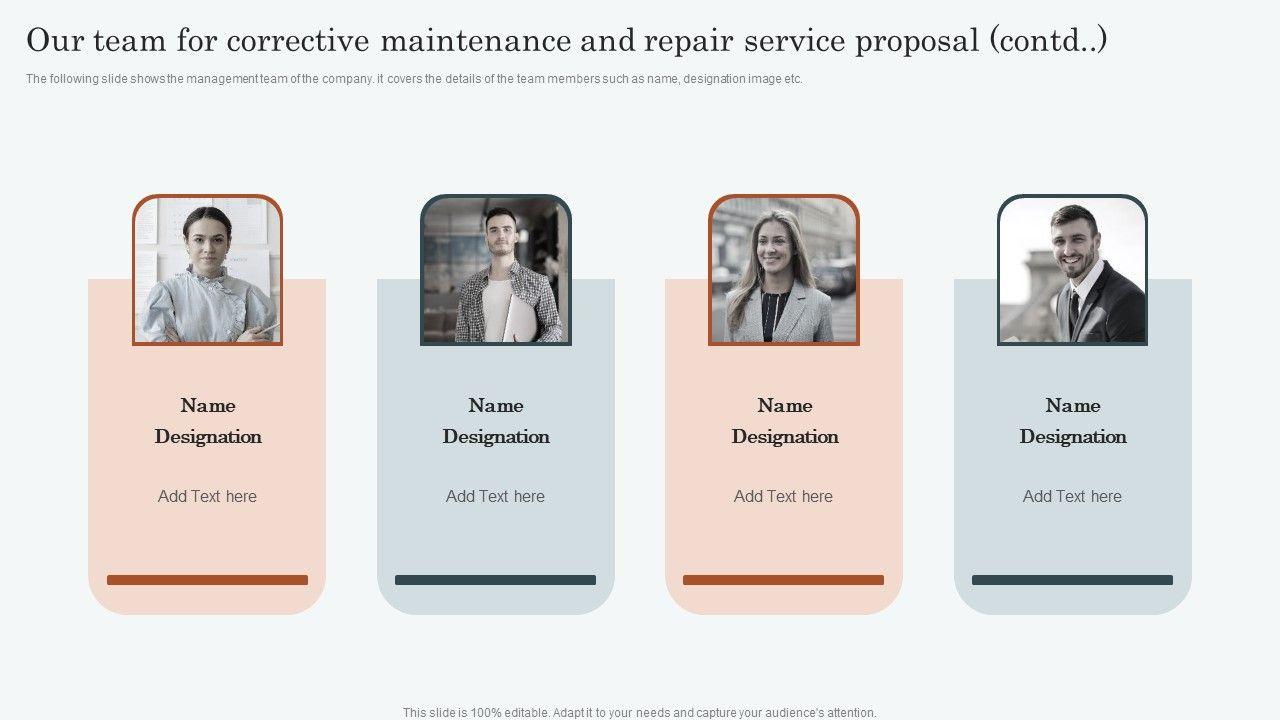 Our team for corrective maintenance and repair service proposal (contd..)

The following slide shows the management team of the company. it covers the details of the team members such as name, designation image etc.

Name
Designation

Add Text here

Name
Designation

Add Text here

Name
Designation

Add Text here

Name
Designation

Add Text here

This slide is 100% editable. Adapt it to your needs and capture your audience's attention.