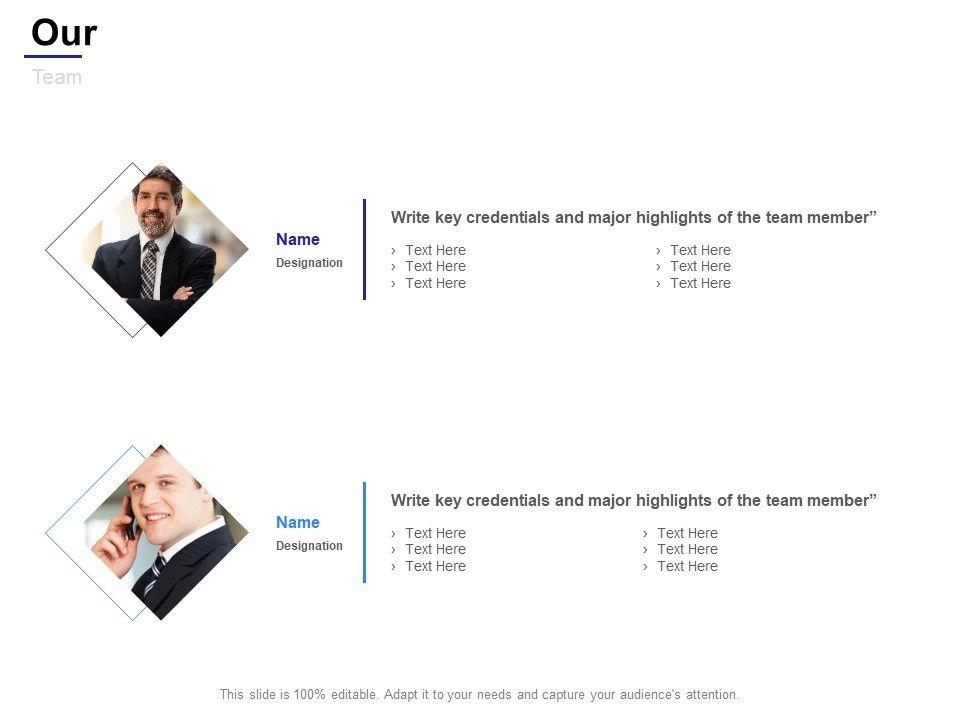 Our
Team

Name
Designation

Write key credentials and major highlights of the team member”

› Text Here
› Text Here
› Text Here

› Text Here
› Text Here
› Text Here

Name
Designation

Write key credentials and major highlights of the team member”

› Text Here
› Text Here
› Text Here

› Text Here
› Text Here
› Text Here

This slide is 100% editable. Adapt it to your needs and capture your audience's attention.