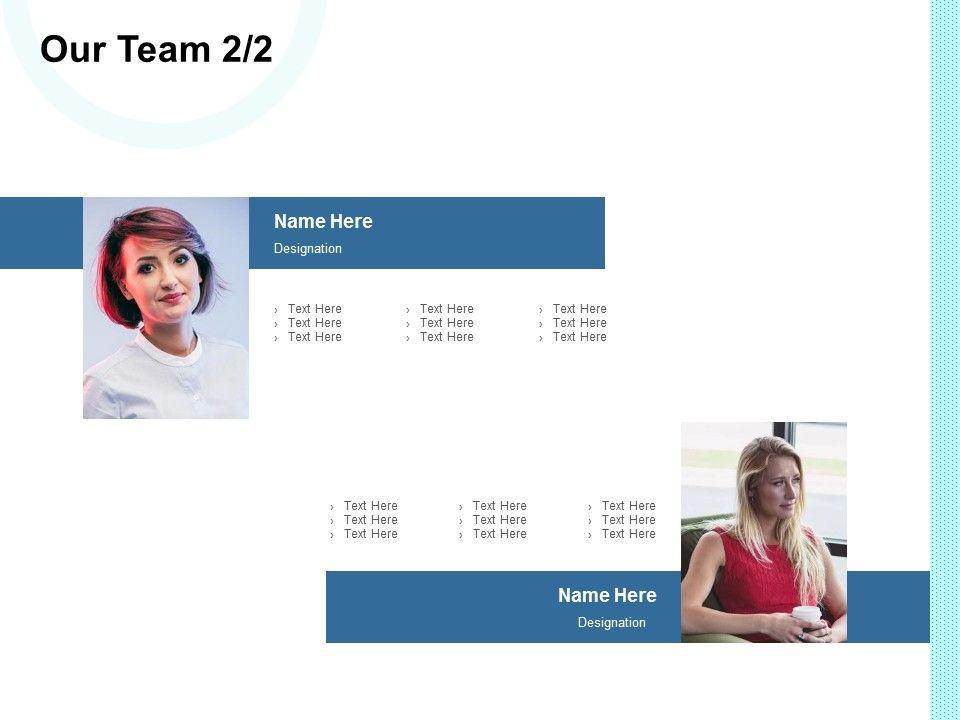 Our Team 2/2

Name Here

Designation

› Text Here
› Text Here
› Text Here

› Text Here
› Text Here
› Text Here

› Text Here
› Text Here
› Text Here

› Text Here
› Text Here
› Text Here

› Text Here
› Text Here
› Text Here

› Text Here
› Text Here
› Text Here

Name Here

Designation