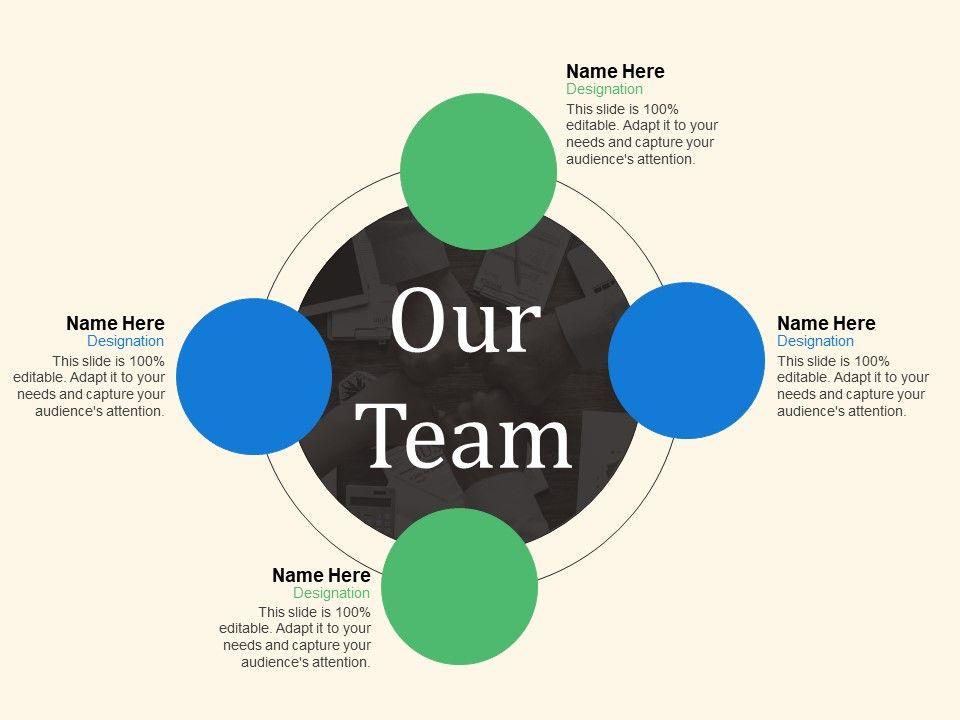 Name Here
Designation
This slide is 100% editable. Adapt it to your needs and capture your audience's attention.

Name Here
Designation
This slide is 100% editable. Adapt it to your needs and capture your audience's attention.

Our Team

Name Here
Designation
This slide is 100% editable. Adapt it to your needs and capture your audience's attention.

Name Here
Designation
This slide is 100% editable. Adapt it to your needs and capture your audience's attention.