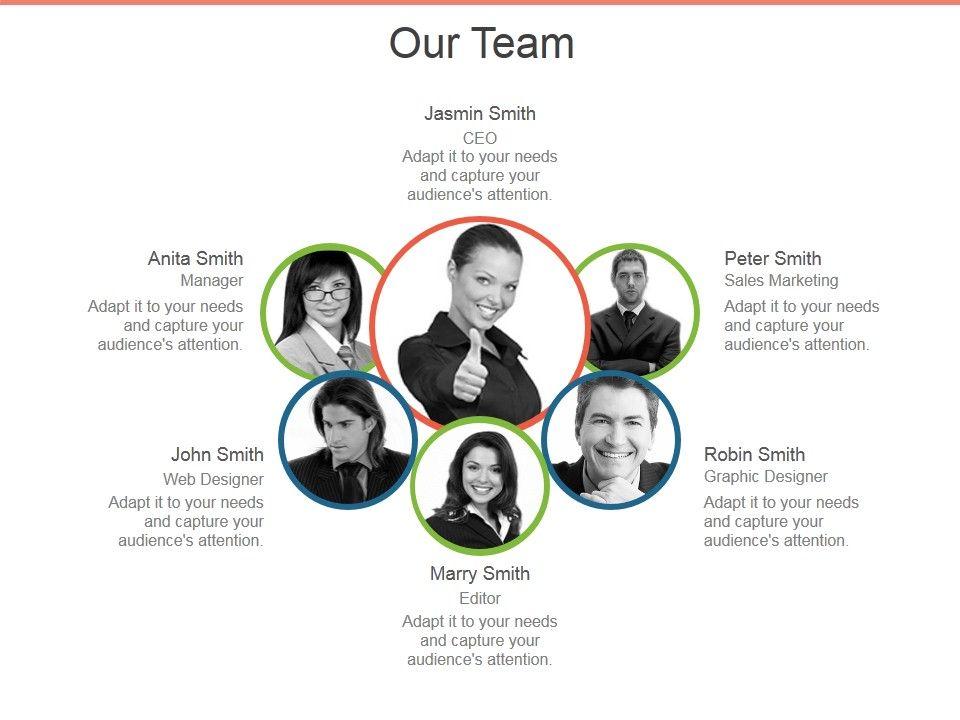 Our Team

Jasmin Smith
CEO
Adapt it to your needs and capture your audience's attention.

Anita Smith
Manager
Adapt it to your needs and capture your audience's attention.

Peter Smith
Sales Marketing
Adapt it to your needs and capture your audience's attention.

John Smith
Web Designer
Adapt it to your needs and capture your audience's attention.

Robin Smith
Graphic Designer
Adapt it to your needs and capture your audience's attention.

Marry Smith
Editor
Adapt it to your needs and capture your audience's attention.