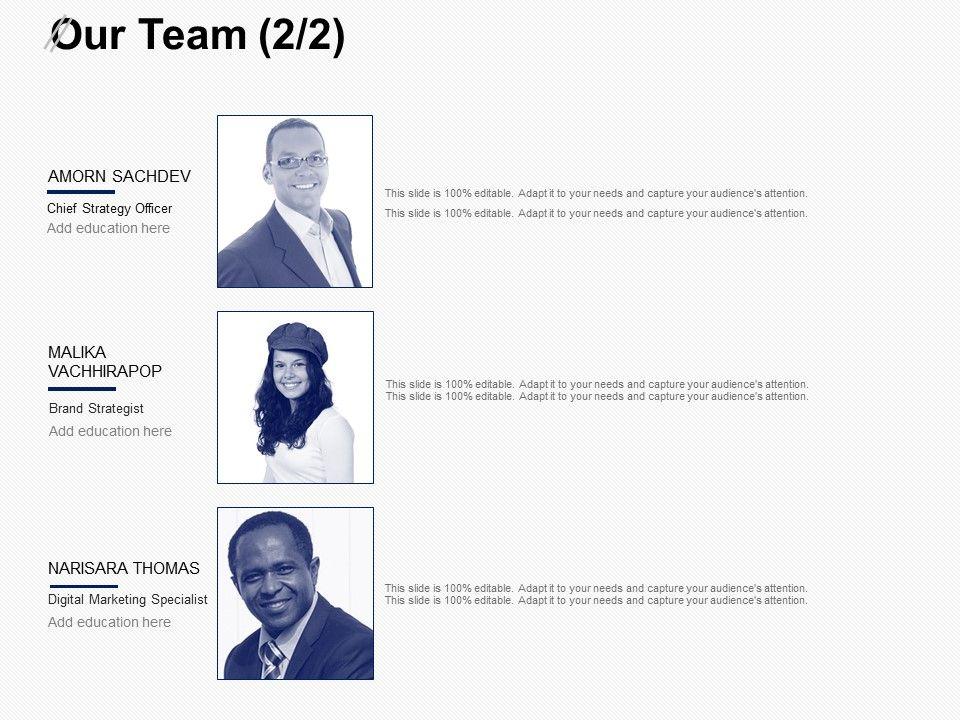 Our Team (2/2)

AMORN SACHDEV

Chief Strategy Officer

Add education here

This slide is 100% editable. Adapt it to your needs and capture your audience's attention.

This slide is 100% editable. Adapt it to your needs and capture your audience's attention.

MALIKA VACHHIRAPOP

Brand Strategist

Add education here

This slide is 100% editable. Adapt it to your needs and capture your audience's attention.
This slide is 100% editable. Adapt it to your needs and capture your audience's attention.

NARISARA THOMAS

Digital Marketing Specialist

Add education here

This slide is 100% editable. Adapt it to your needs and capture your audience's attention.
This slide is 100% editable. Adapt it to your needs and capture your audience's attention.