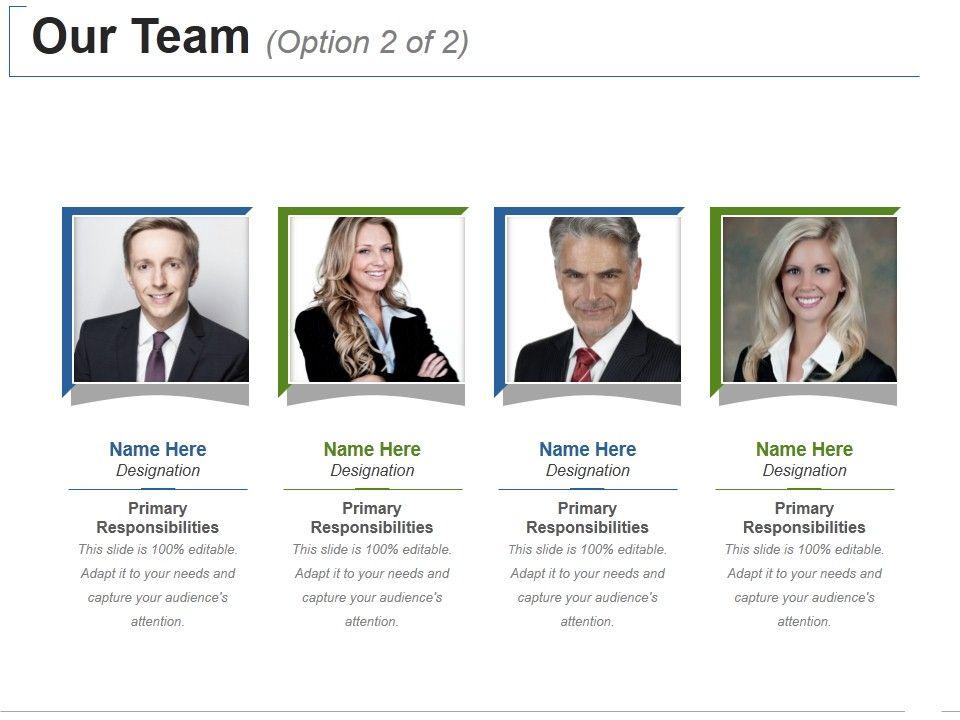 Our Team (Option 2 of 2)

Name Here
Designation

Primary Responsibilities
This slide is 100% editable. Adapt it to your needs and capture your audience's attention.

Name Here
Designation

Primary Responsibilities
This slide is 100% editable. Adapt it to your needs and capture your audience's attention.

Name Here
Designation

Primary Responsibilities
This slide is 100% editable. Adapt it to your needs and capture your audience's attention.

Name Here
Designation

Primary Responsibilities
This slide is 100% editable. Adapt it to your needs and capture your audience's attention.