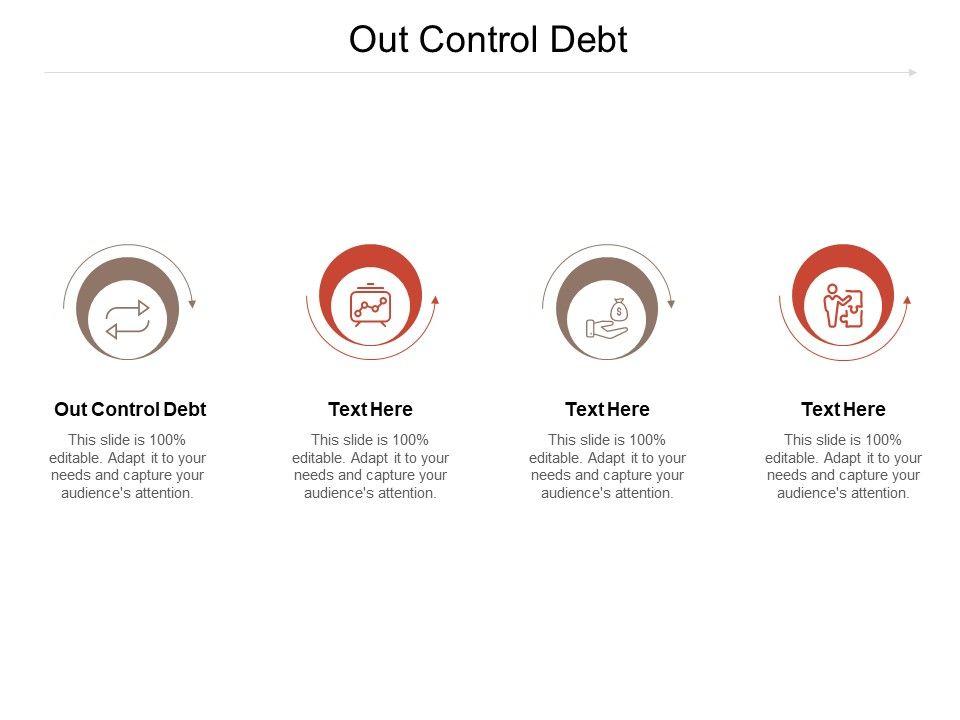 Out Control Debt

Out Control Debt
This slide is 100% editable. Adapt it to your needs and capture your audience's attention.

Text Here
This slide is 100% editable. Adapt it to your needs and capture your audience's attention.

Text Here
This slide is 100% editable. Adapt it to your needs and capture your audience's attention.

Text Here
This slide is 100% editable. Adapt it to your needs and capture your audience's attention.