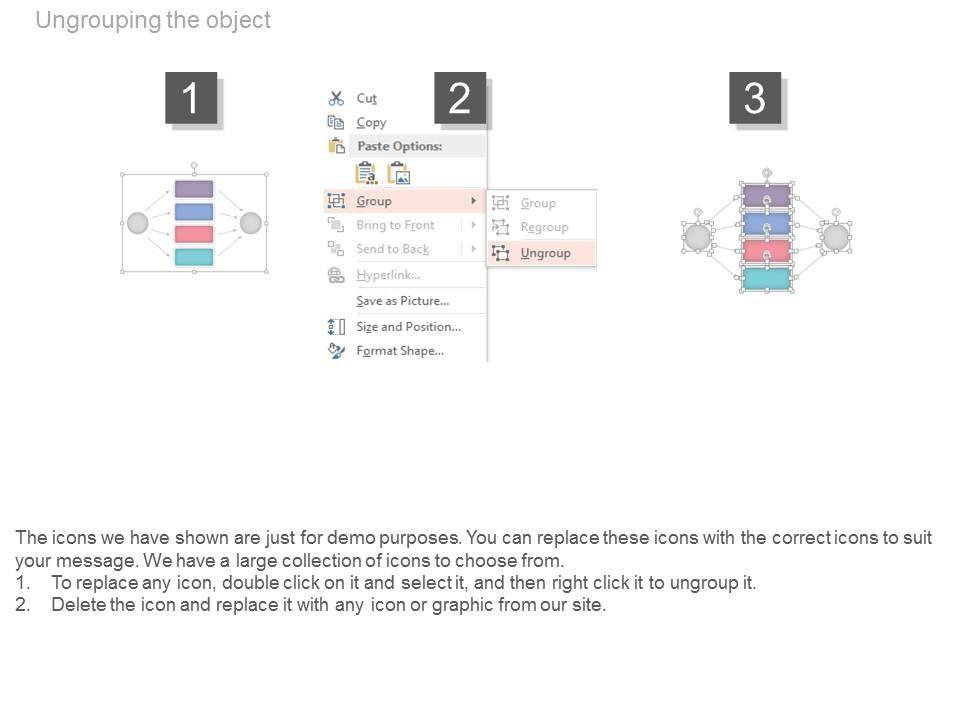 Ungrouping the object

1

2

3

Cut
Copy
Paste Options:
Group
Bring to Front
Send to Back
Hyperlink...
Save as Picture...
Size and Position...
Format Shape...

Group
Regroup
Ungroup

The icons we have shown are just for demo purposes. You can replace these icons with the correct icons to suit your message. We have a large collection of icons to choose from.
1. To replace any icon, double click on it and select it, and then right click it to ungroup it.
2. Delete the icon and replace it with any icon or graphic from our site.