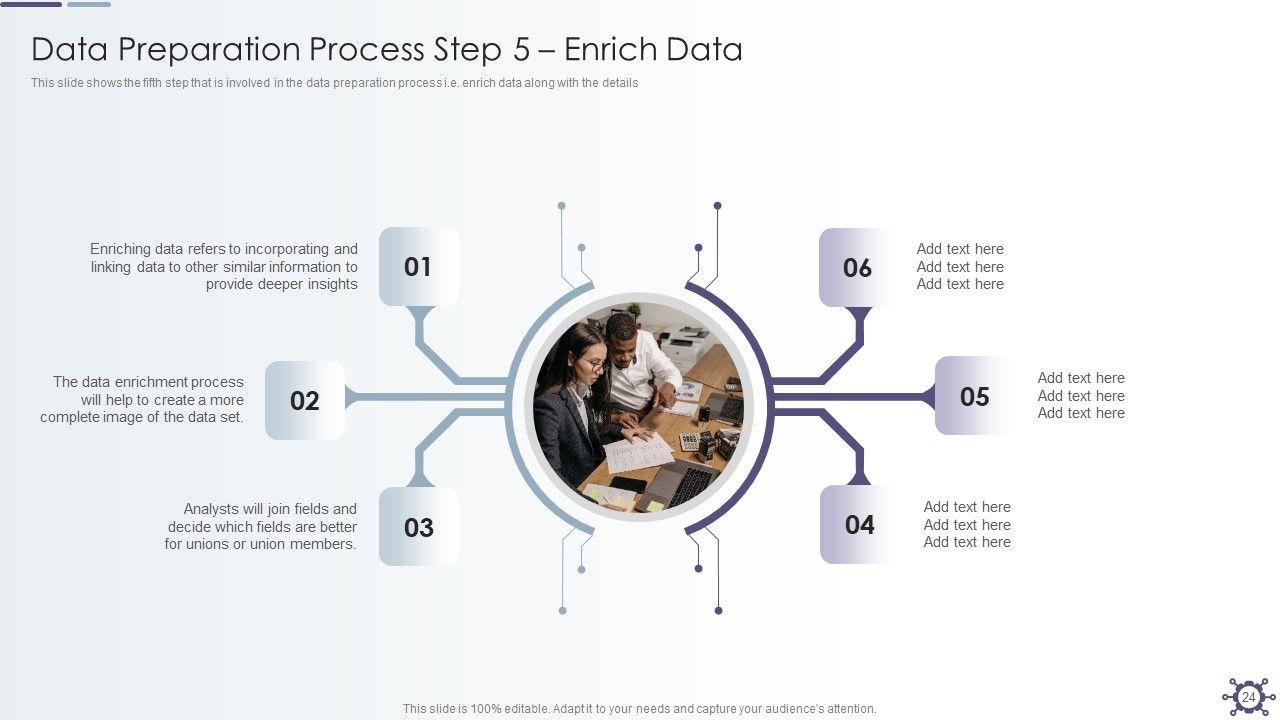 Data Preparation Process Step 5 – Enrich Data

This slide shows the fifth step that is involved in the data preparation process i.e. enrich data along with the details

Enriching data refers to incorporating and linking data to other similar information to provide deeper insights

01

The data enrichment process will help to create a more complete image of the data set.

02

Analysts will join fields and decide which fields are better for unions or union members.

03

06

Add text here
Add text here
Add text here

05

Add text here
Add text here
Add text here

04

Add text here
Add text here
Add text here

This slide is 100% editable. Adapt it to your needs and capture your audience's attention.

24